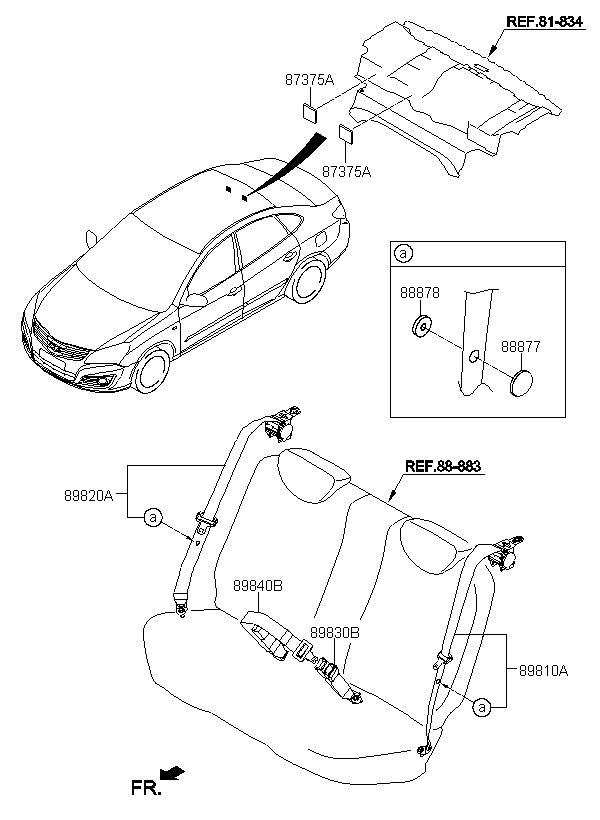 REF.81-834

87375A

87375A

a

88878

88877

REF.88-883

89820A

a

89840B

89830B

89810A

a

FR.