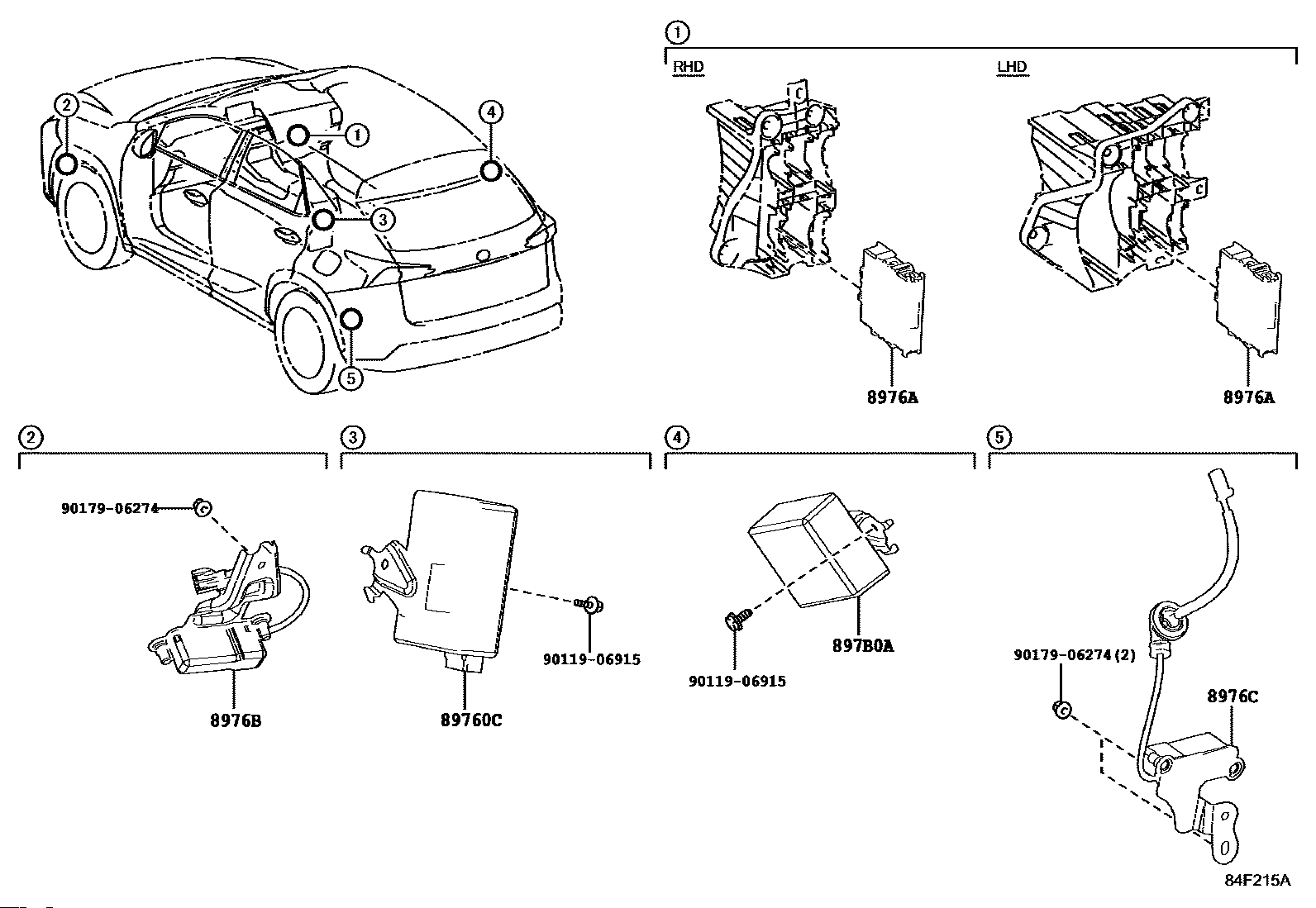 2
1
4
3
5

1
RHD
LHD
8976A
8976A

2
90179-06274
8976B

3
90119-06915
89760C

4
90119-06915
897B0A

5
90179-06274(2)
8976C

84F215A