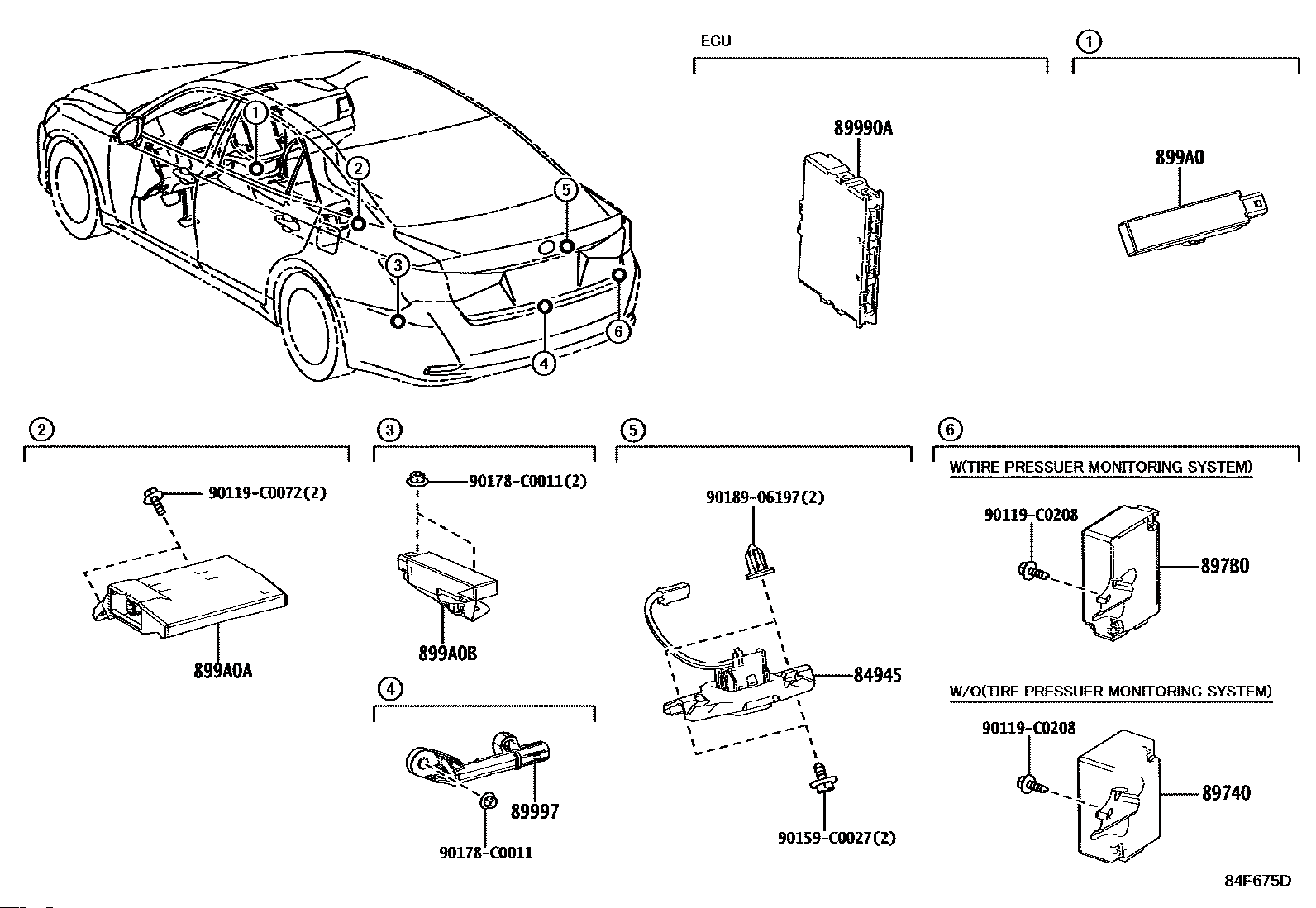 1
2
5
3
6
4

ECU

89990A

1

899A0

2

90119-C0072(2)

899A0A

3

90178-C0011(2)

899A0B

4

89997

90178-C0011

5

90189-06197(2)

84945

90159-C0027(2)

6

W(TIRE PRESSUER MONITORING SYSTEM)

90119-C0208

897B0

W/O(TIRE PRESSUER MONITORING SYSTEM)

90119-C0208

89740

84F675D