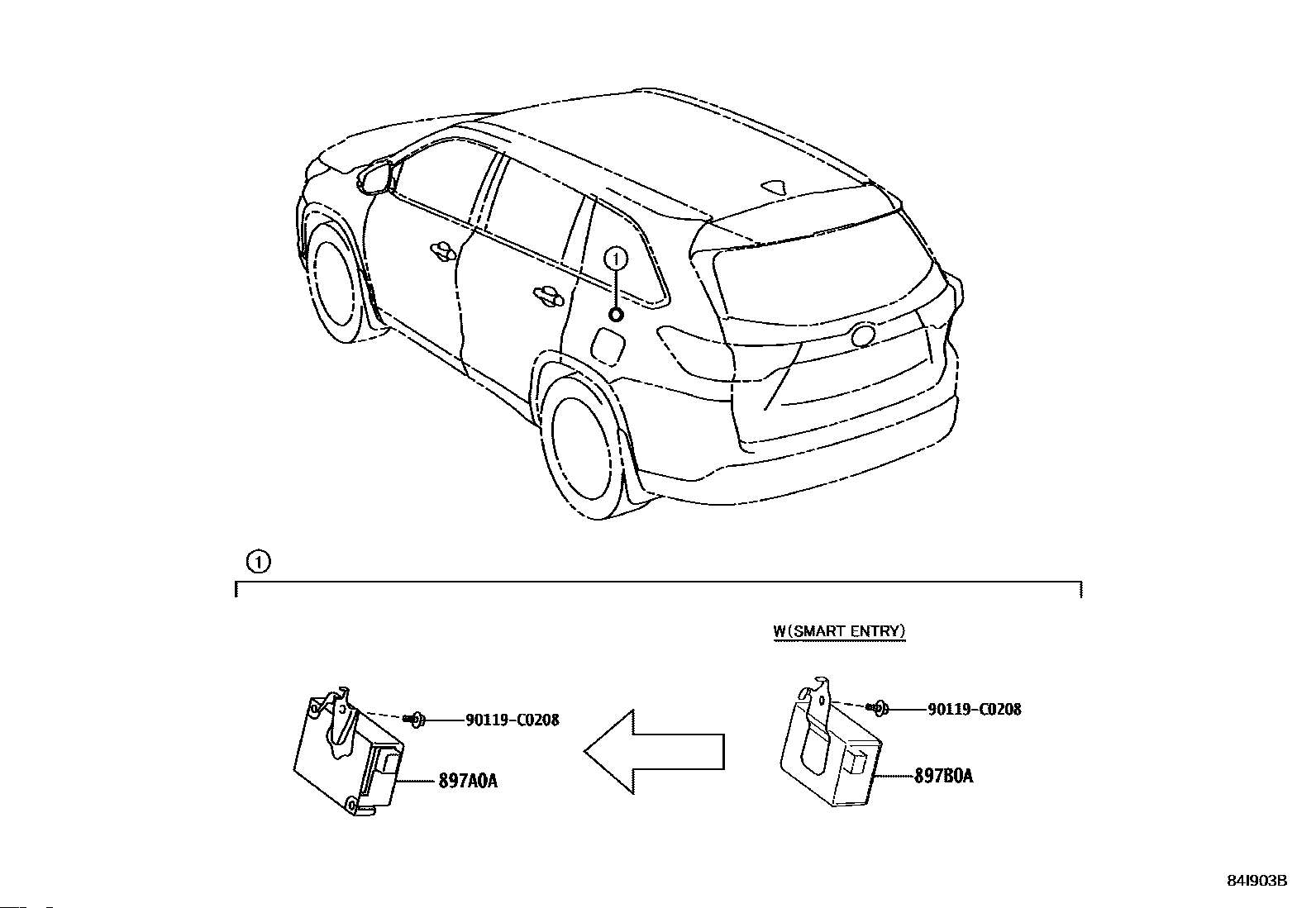 ①

①

W(SMART ENTRY)

90119-C0208

897A0A

90119-C0208

897B0A

84I903B