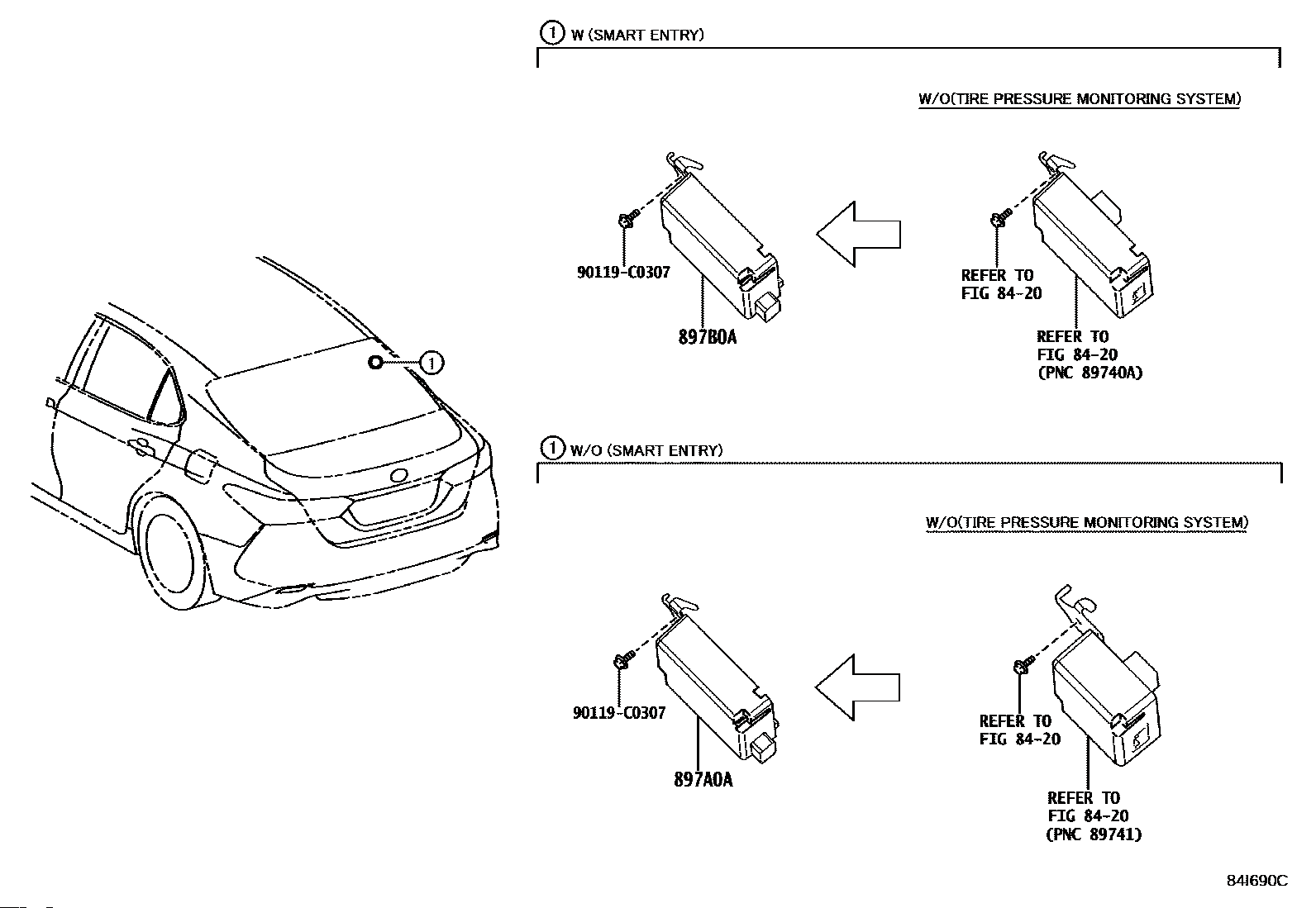 1 W (SMART ENTRY)

W/O(TIRE PRESSURE MONITORING SYSTEM)

90119-C0307

897B0A

REFER TO FIG 84-20

REFER TO FIG 84-20 (PNC 89740A)

1

1 W/O (SMART ENTRY)

W/O(TIRE PRESSURE MONITORING SYSTEM)

90119-C0307

897A0A

REFER TO FIG 84-20

REFER TO FIG 84-20 (PNC 89741)

84I690C