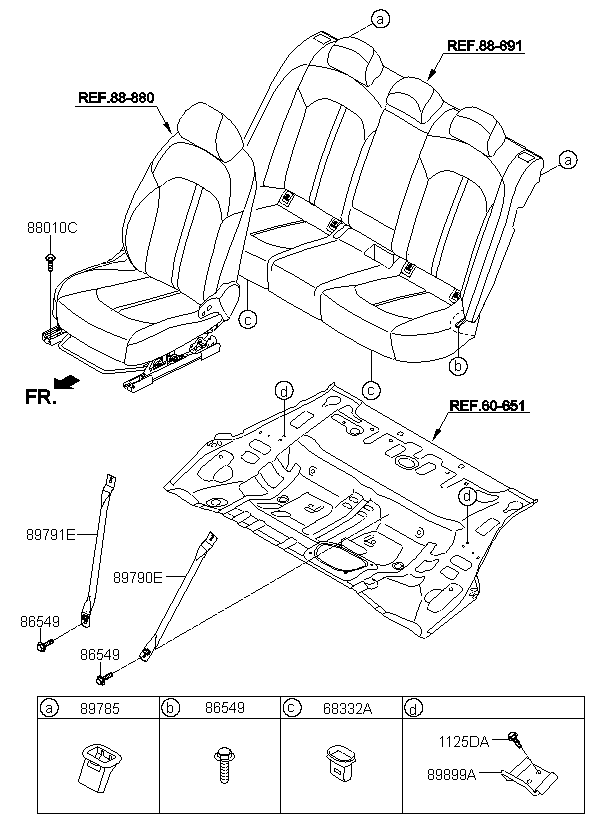 a
REF.88-891
REF.88-880
a
88010C
c
b
c
FR.
d
REF.60-651
d
89791E
89790E
86549
86549

| a 89785 | b 86549 | c 68332A | d |
|---|---|---|---|
| | | | 1125DA 89899A |