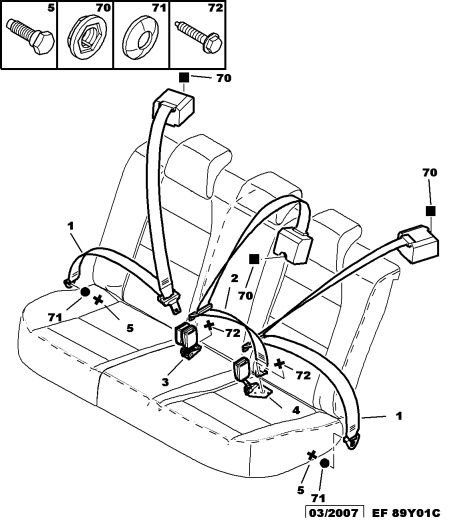 5
70
71
72

70
70
1
2
70
71
5
72
3
72
4
1
5
71
03/2007
EF 89Y01C