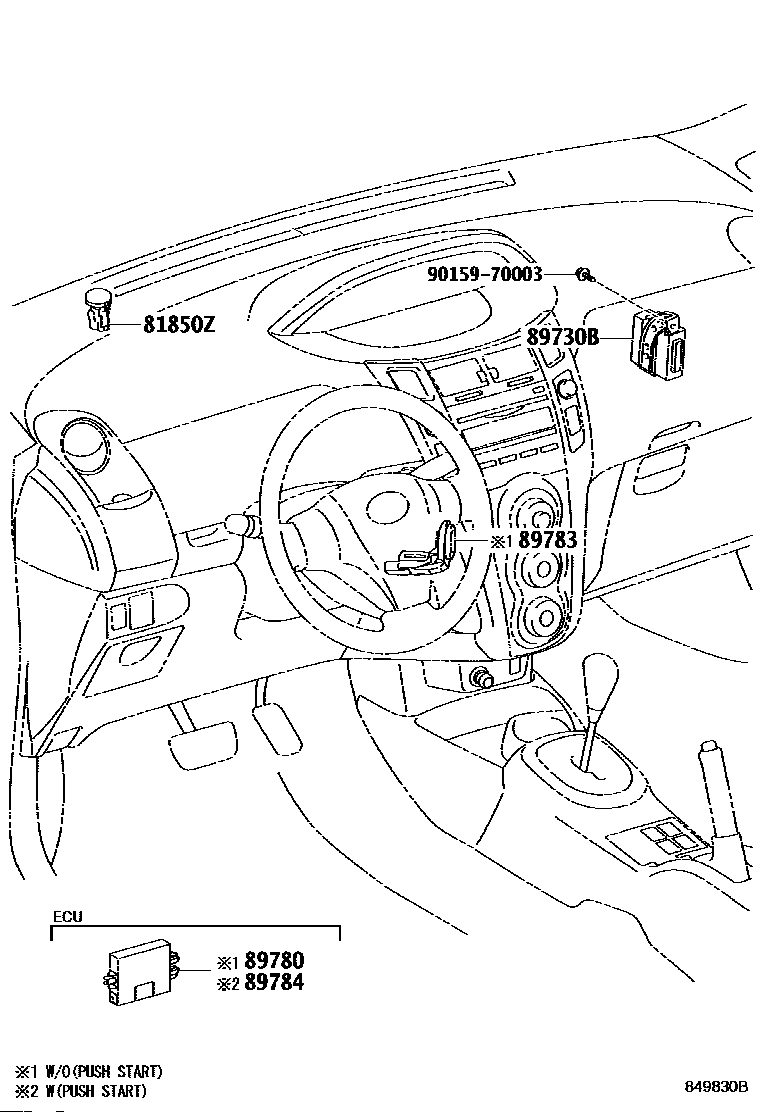 90159-70003
81850Z
89730B
※1 89783
ECU
※1 89780
※2 89784
※1 W/O(PUSH START)
※2 W(PUSH START)
849830B