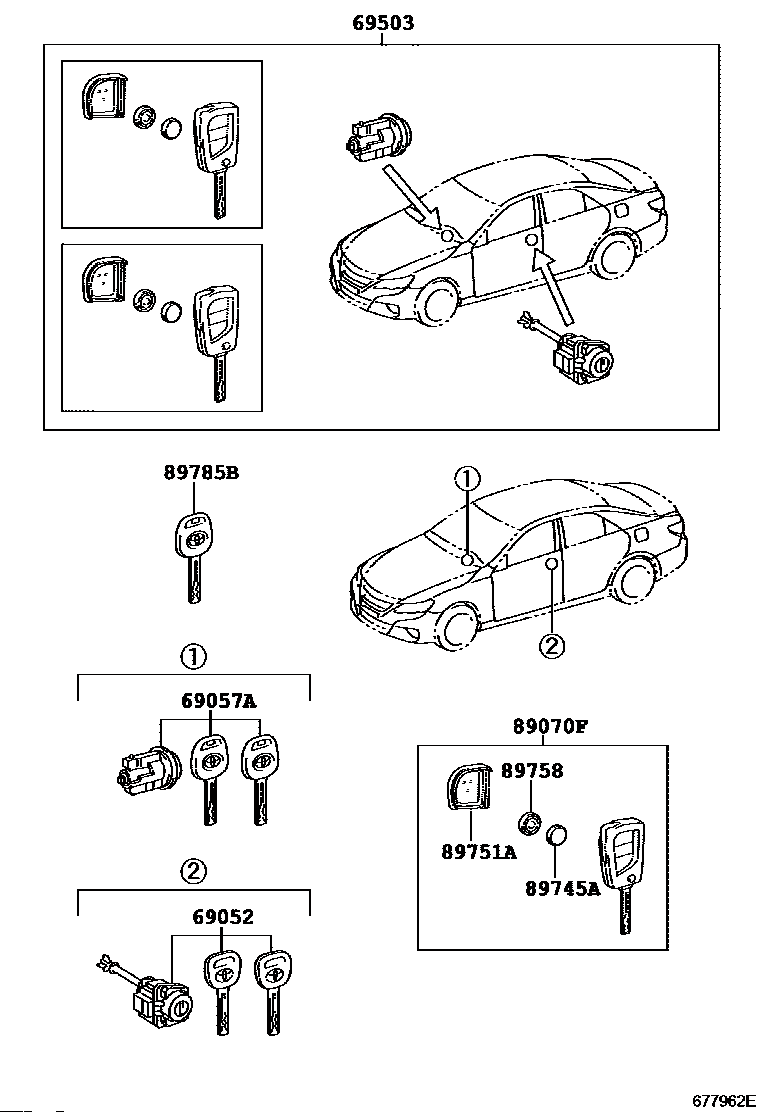 69503

89785B

1

2

1

69057A

89070F

89758

89751A

89745A

2

69052

677962E