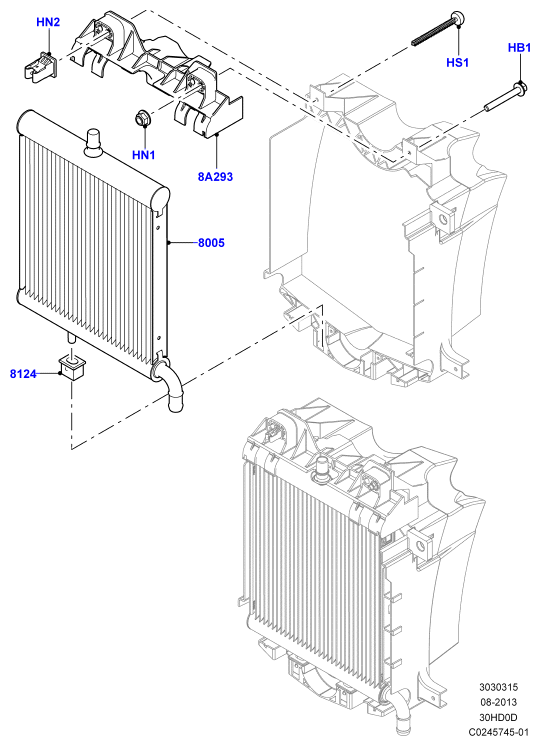 HN2
HS1
HB1
HN1
8A293
8005
8124
3030315
08-2013
30HD0D
C0245745-01