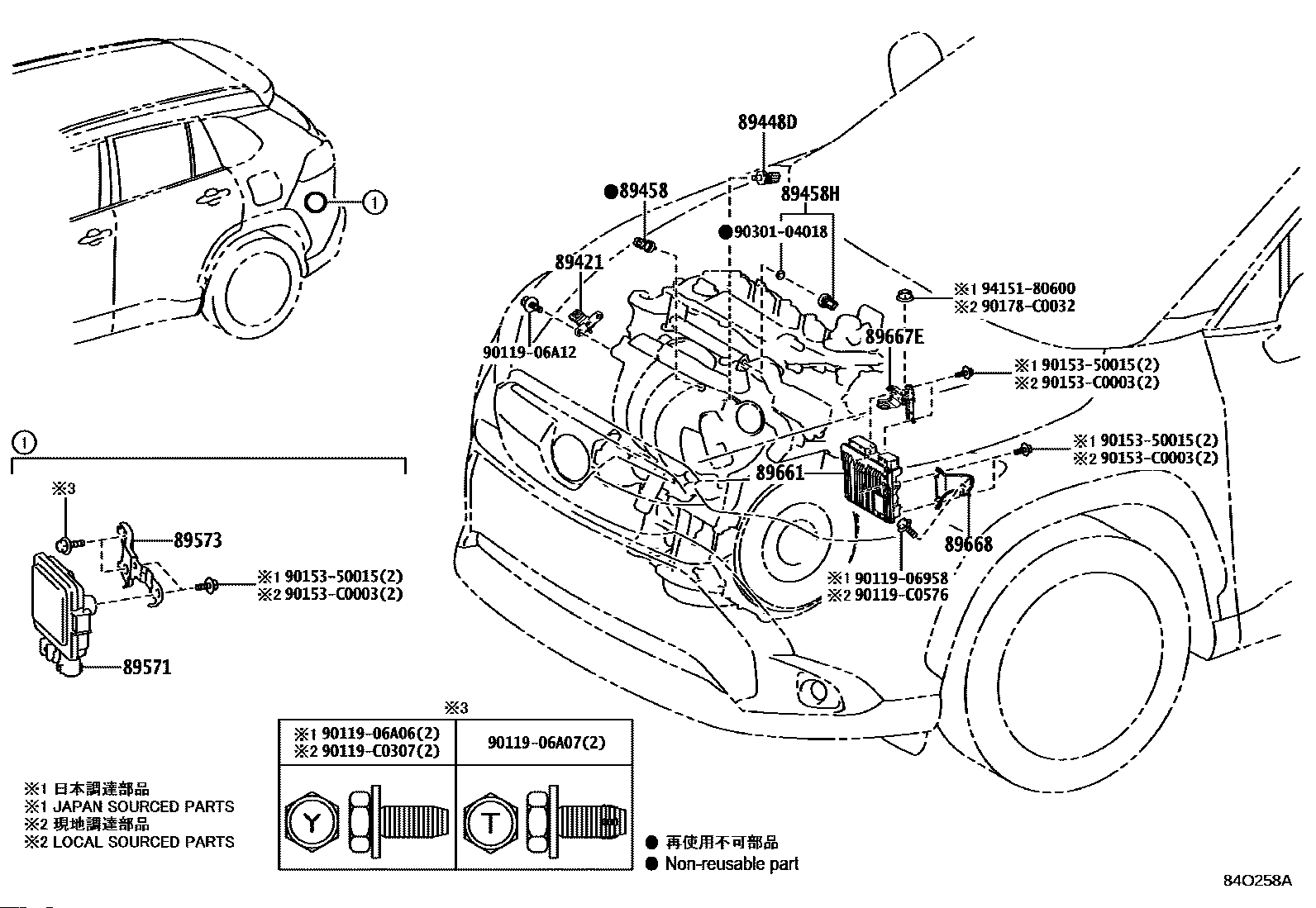 ①

89448D

●89458

89458H

●90301-04018

89421

90119-06A12

※1 94151-80600
※2 90178-C0032

89667E

※1 90153-50015(2)
※2 90153-C0003(2)

※1 90153-50015(2)
※2 90153-C0003(2)

89661

89668

※1 90119-06958
※2 90119-C0576

①

※3

89573

※1 90153-50015(2)
※2 90153-C0003(2)

89571

※3

| ※1 90119-06A06(2) ※2 90119-C0307(2) | 90119-06A07(2) |
|---|---|
| Y | T |

※1 日本調達部品
※1 JAPAN SOURCED PARTS
※2 現地調達部品
※2 LOCAL SOURCED PARTS

● 再使用不可部品
● Non-reusable part

84O258A