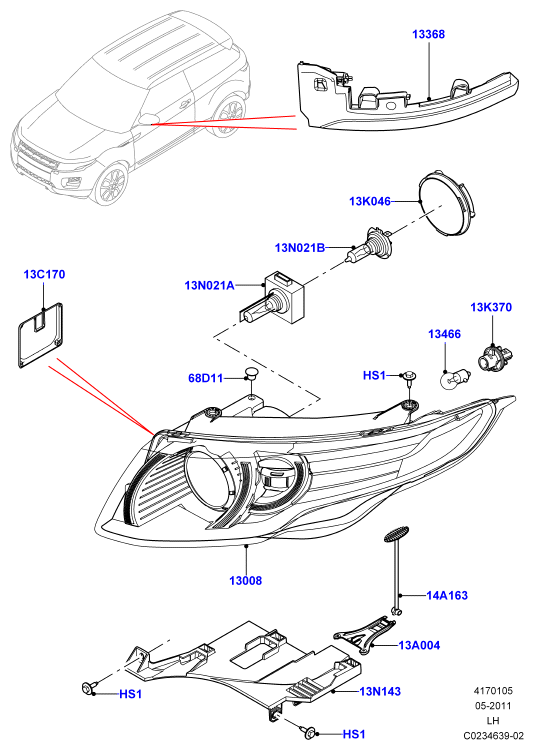 13368

13K046

13N021B

13C170

13N021A

13K370

13466

68D11

HS1

13008

14A163

13A004

HS1

13N143

HS1

4170105
05-2011
LH
C0234639-02