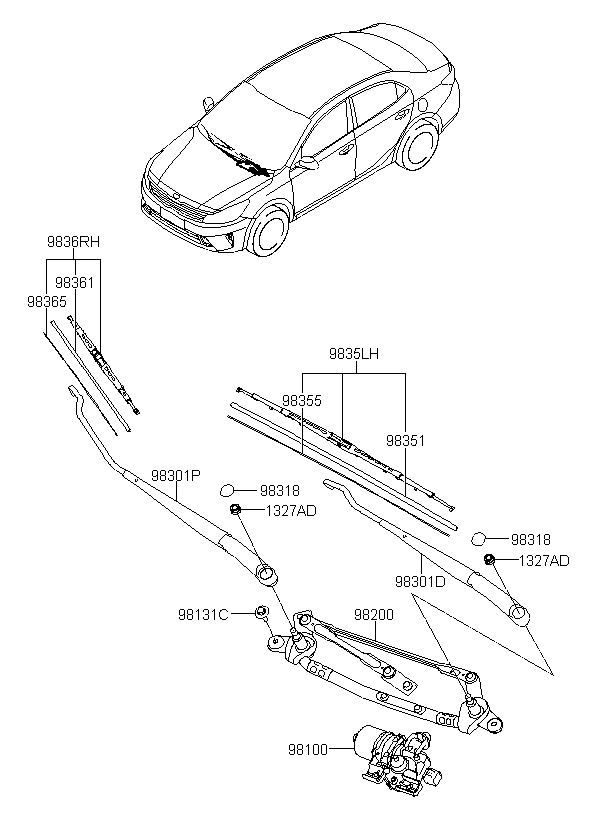 9836RH
98361
98365
9835LH
98355
98351
98301P
98318
1327AD
98318
1327AD
98301D
98131C
98200
98100