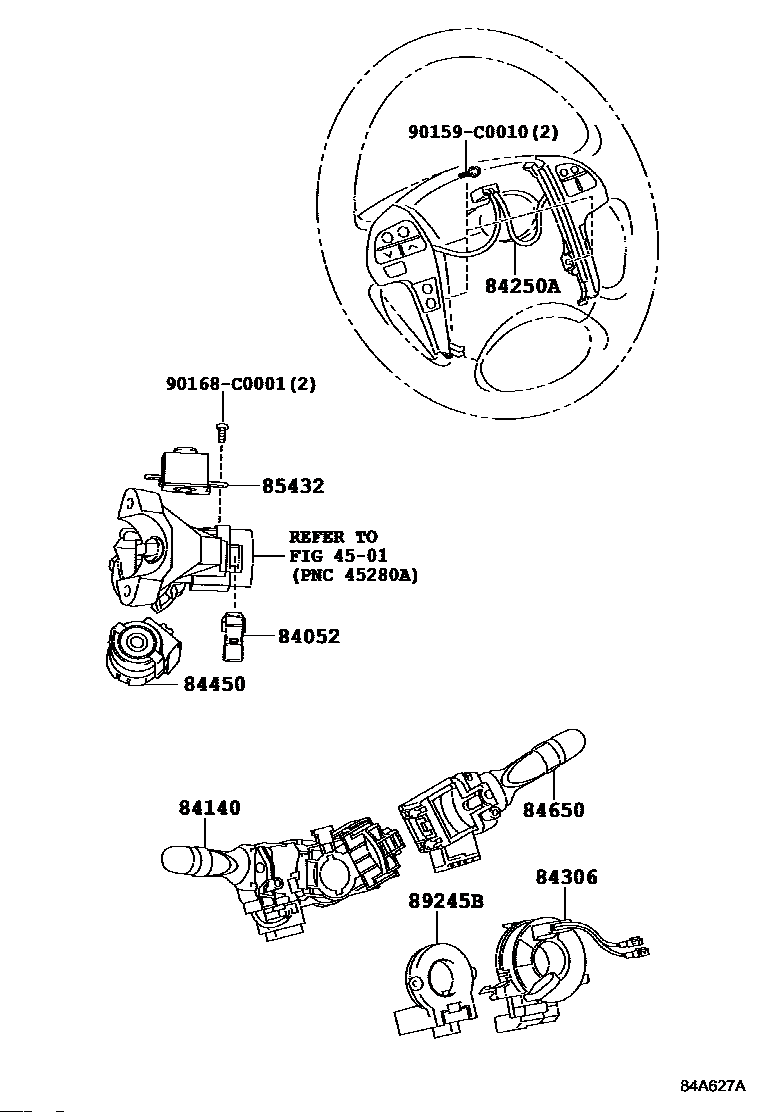 90159-C0010(2)

84250A

90168-C0001(2)

85432

REFER TO
FIG 45-01
(PNC 45280A)

84052

84450

84140

84650

84306

89245B

84A627A