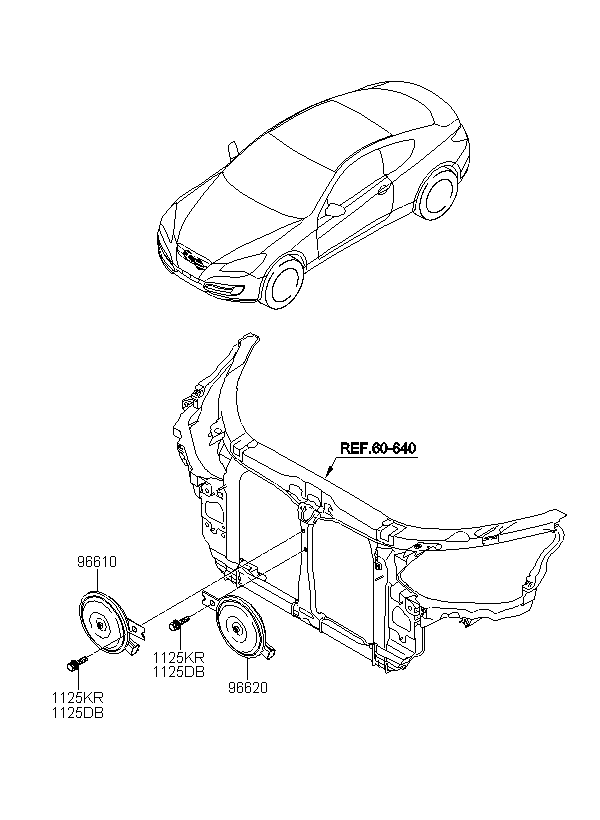 REF.60-640

96610

1125KR
1125DB

96620

1125KR
1125DB