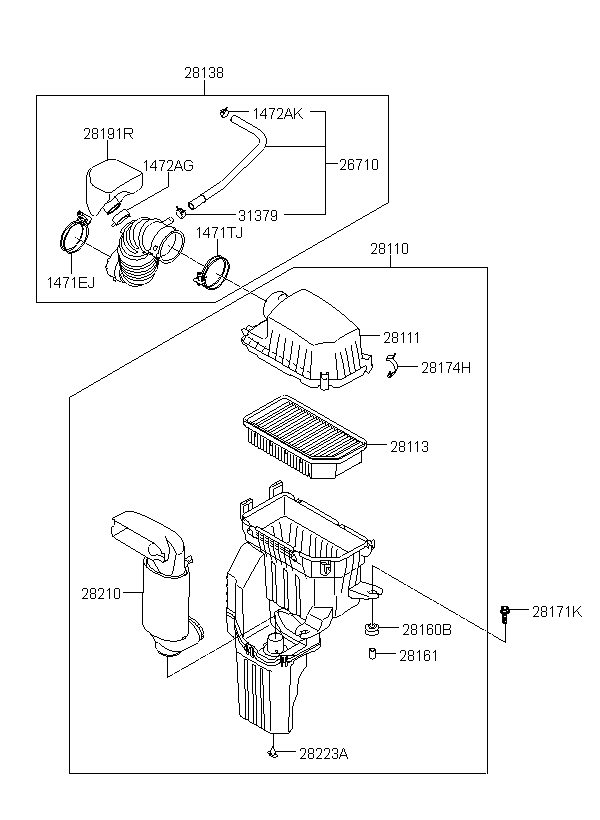 28138
1472AK
28191R
1472AG
26710
31379
1471TJ
1471EJ
28110
28111
28174H
28113
28210
28171K
28160B
28161
28223A