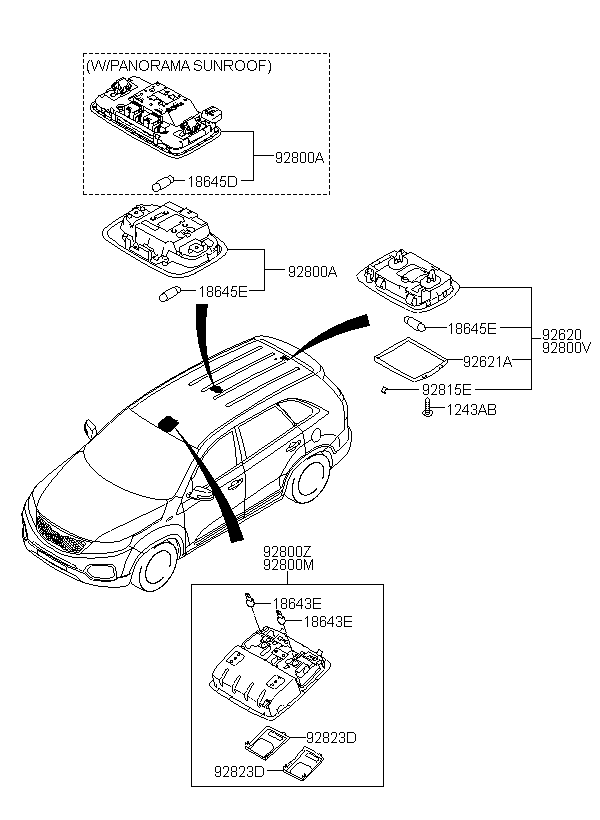 (W/PANORAMA SUNROOF)
92800A
18645D
92800A
18645E
18645E
92620
92800V
92621A
92815E
1243AB
92800Z
92800M
18643E
18643E
92823D
92823D