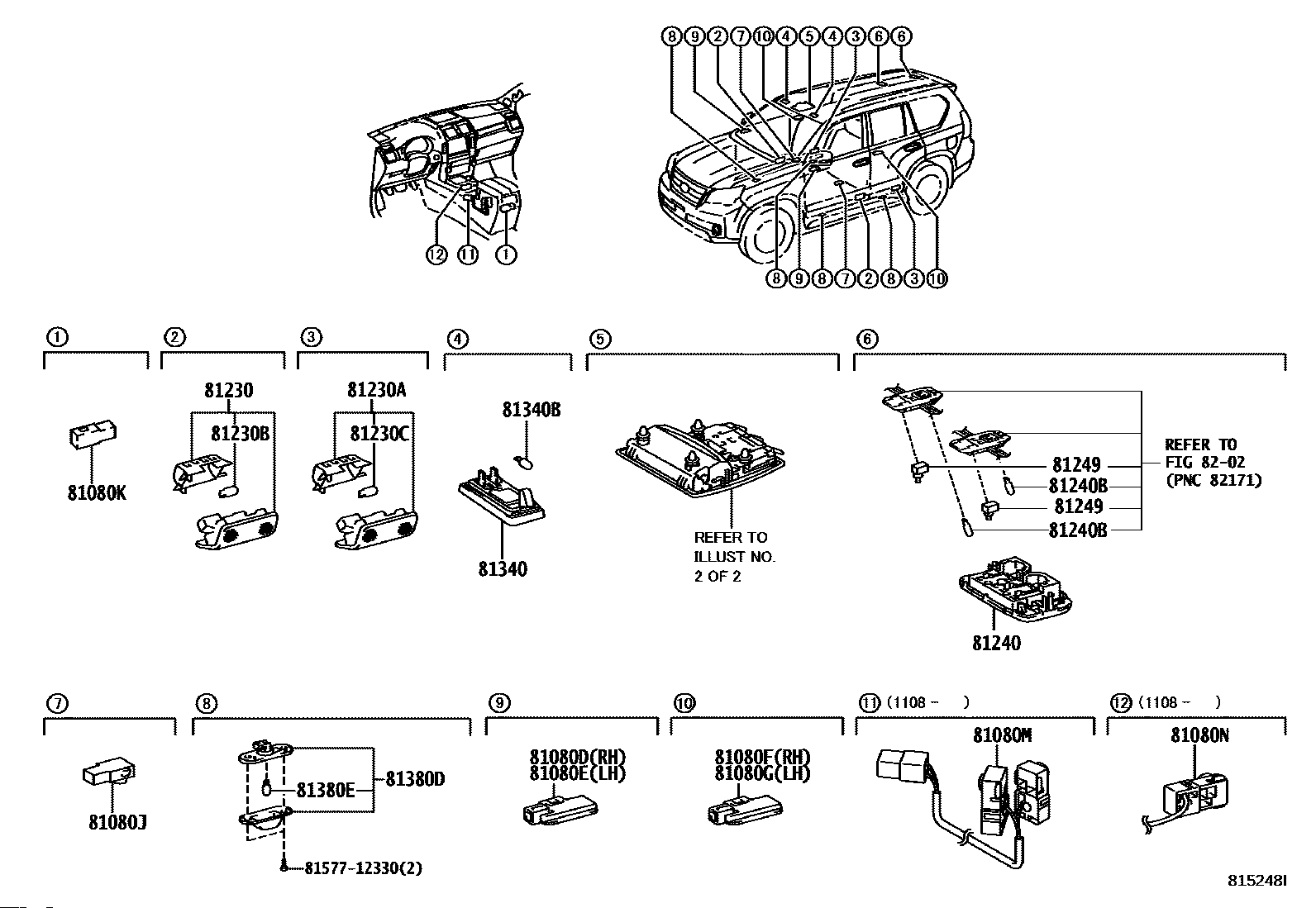 ⑧ ⑨ ② ⑦ ⑩ ④ ⑤ ④ ③ ⑥ ⑥

⑫ ⑪ ①

⑧ ⑨ ⑧ ⑦ ② ⑧ ③ ⑩

①
81080K

②
81230
81230B

③
81230A
81230C

④
81340B
81340

⑤
REFER TO ILLUST NO. 2 OF 2

⑥
81249
81240B
81249
81240B
REFER TO FIG 82-02 (PNC 82171)
81240

⑦
81080J

⑧
81380E
81380D
81577-12330(2)

⑨
81080D(RH)
81080E(LH)

⑩
81080F(RH)
81080G(LH)

⑪ (1108 - )
81080M

⑫ (1108 - )
81080N

815248I