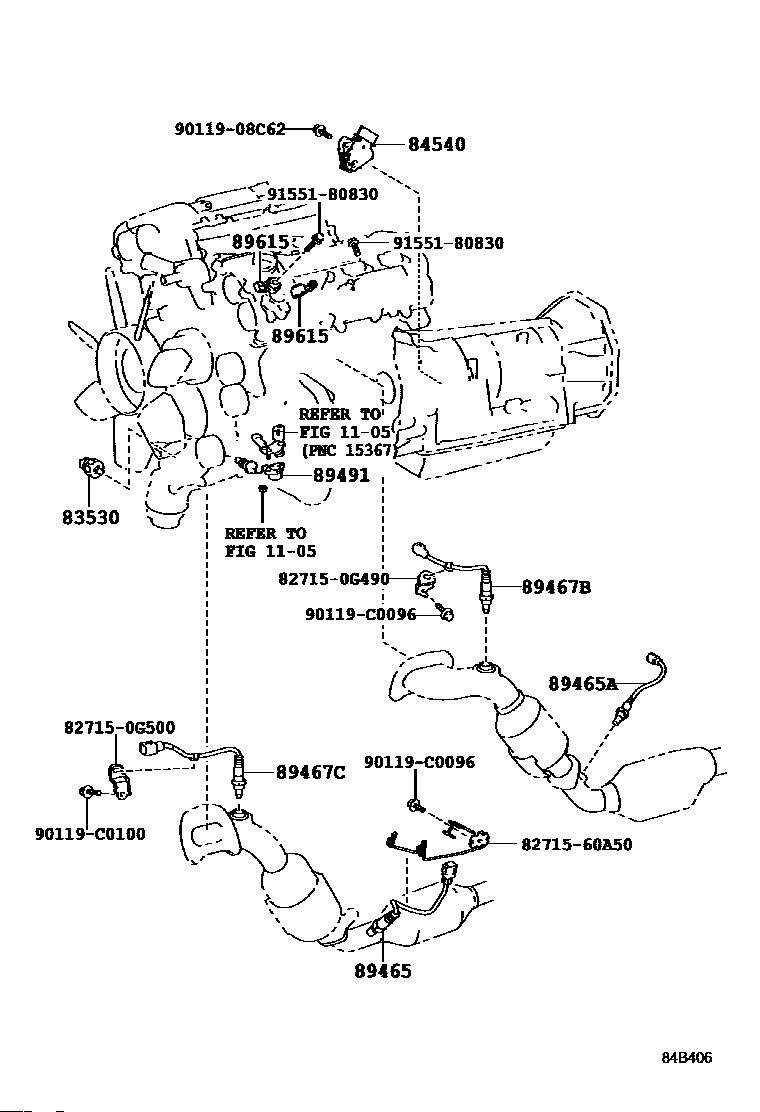 90119-08C62
84540
91551-80830
89615
91551-80830
89615
REFER TO
FIG 11-05
(PNC 15367)
89491
83530
REFER TO
FIG 11-05
82715-0G490
89467B
90119-C0096
89465A
82715-0G500
89467C
90119-C0096
90119-C0100
82715-60A50
89465
84B406