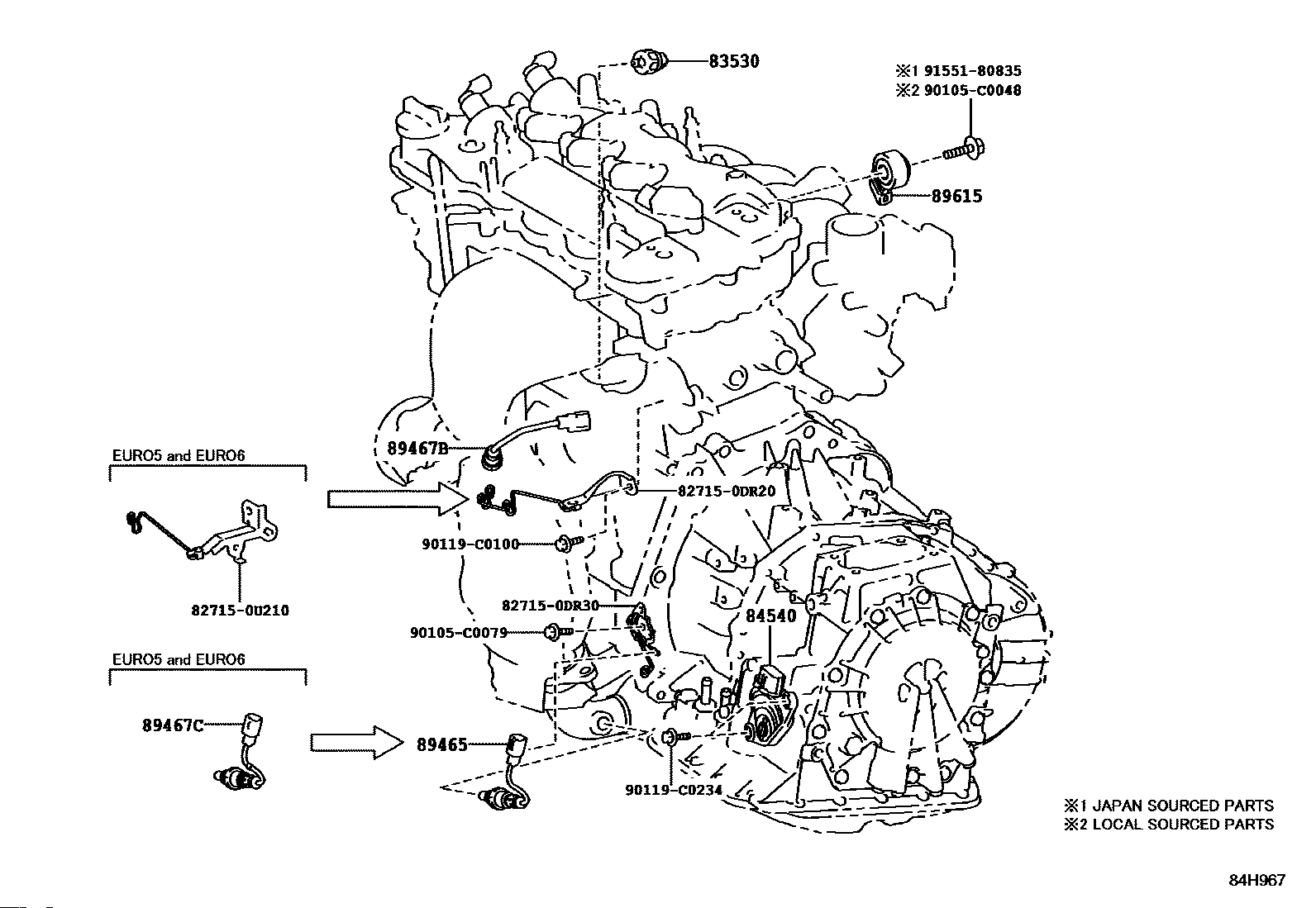 83530

※1 91551-80835
※2 90105-C0048

89615

EURO5 and EURO6

89467B

82715-0DR20

90119-C0100

82715-0U210

82715-0DR30

84540

90105-C0079

EURO5 and EURO6

89467C

89465

90119-C0234

※1 JAPAN SOURCED PARTS
※2 LOCAL SOURCED PARTS

84H967