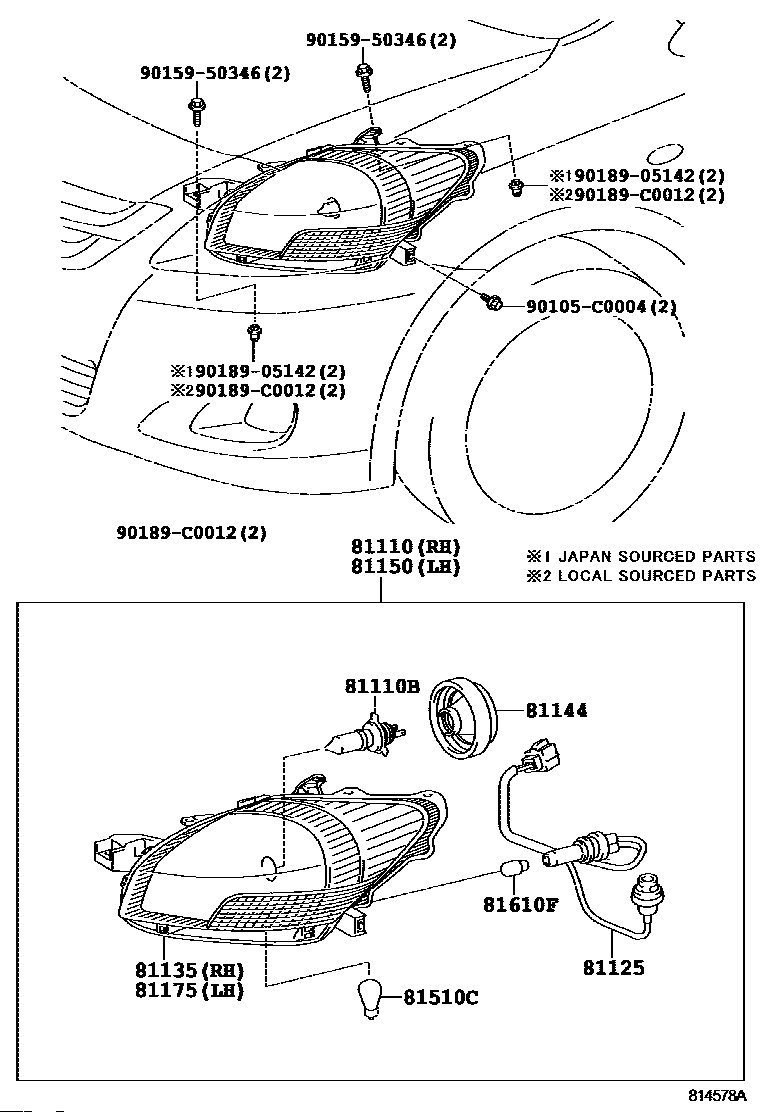 90159-50346(2)
90159-50346(2)
※190189-05142(2)
※290189-C0012(2)
90105-C0004(2)
※190189-05142(2)
※290189-C0012(2)
90189-C0012(2)
81110(RH)
81150(LH)
※1 JAPAN SOURCED PARTS
※2 LOCAL SOURCED PARTS
81110B
81144
81610F
81125
81135(RH)
81175(LH)
81510C
814578A