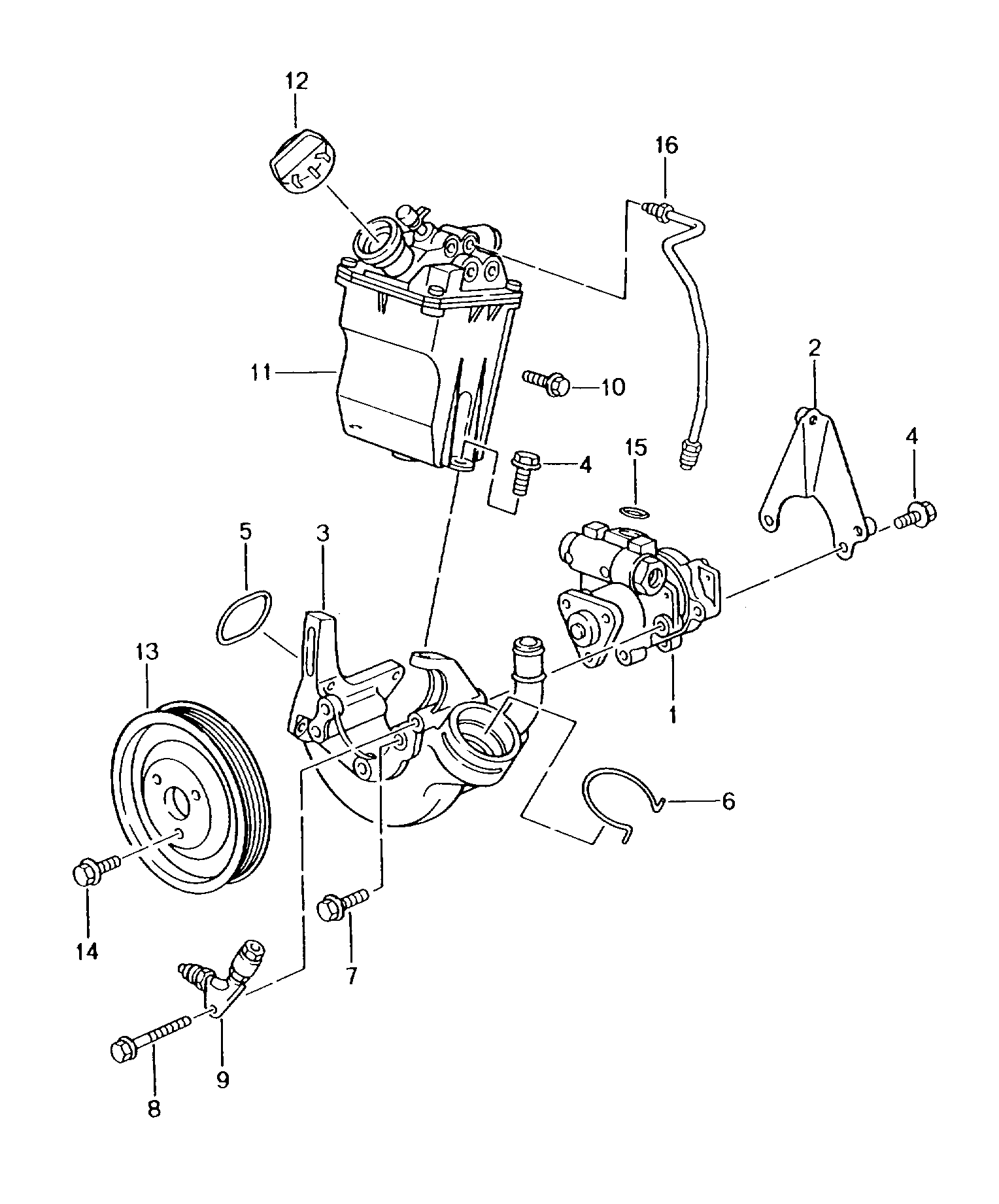 12
16
11
10
2
4
15
4
5
3
13
1
6
14
7
9
8