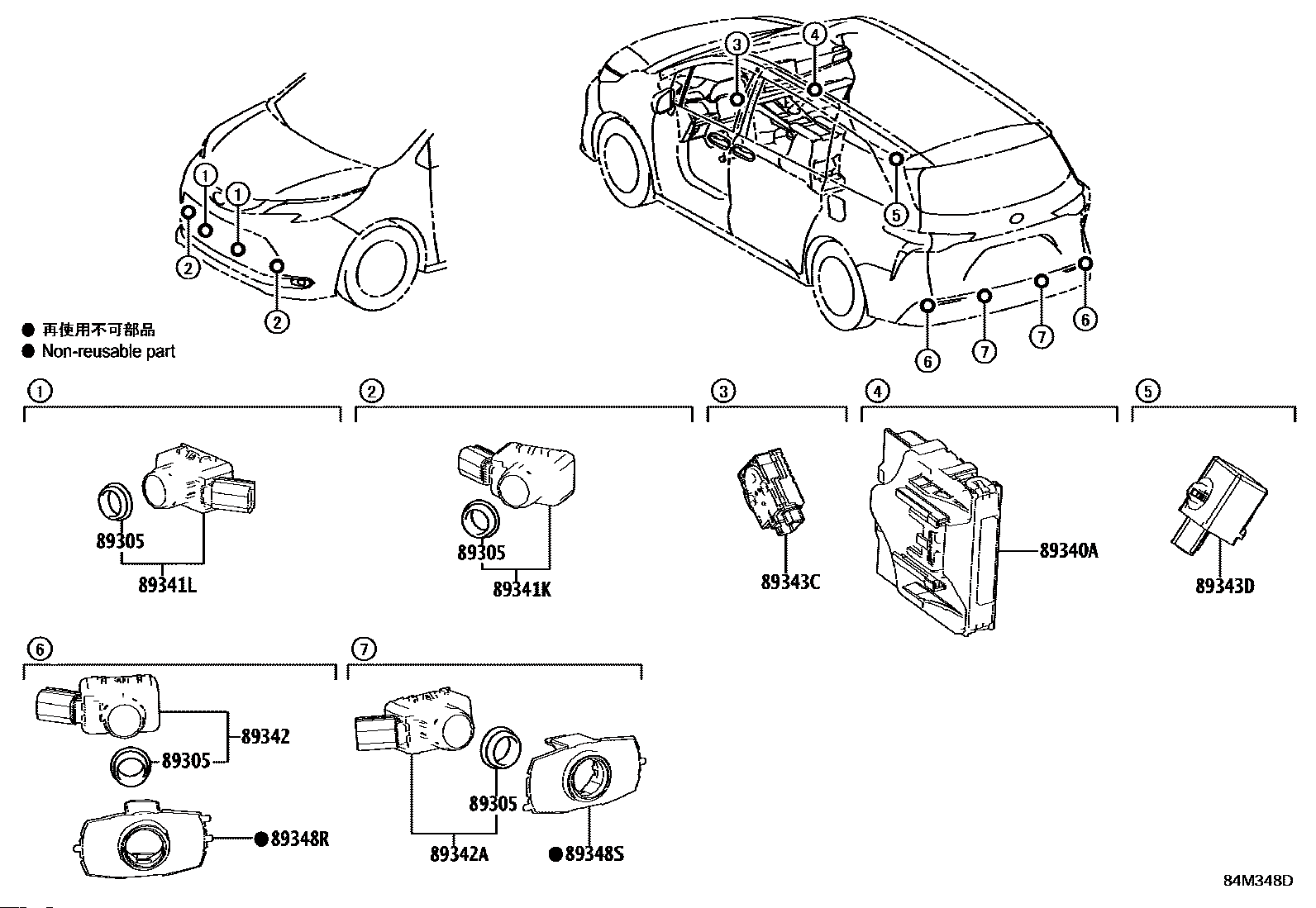 1
1
2
2
3
4
5
6
7
7
6

● 再使用不可部品
● Non-reusable part

1
89305
89341L

2
89305
89341K

3
89343C

4
89340A

5
89343D

6
89342
89305
●89348R

7
89305
89342A
●89348S

84M348D