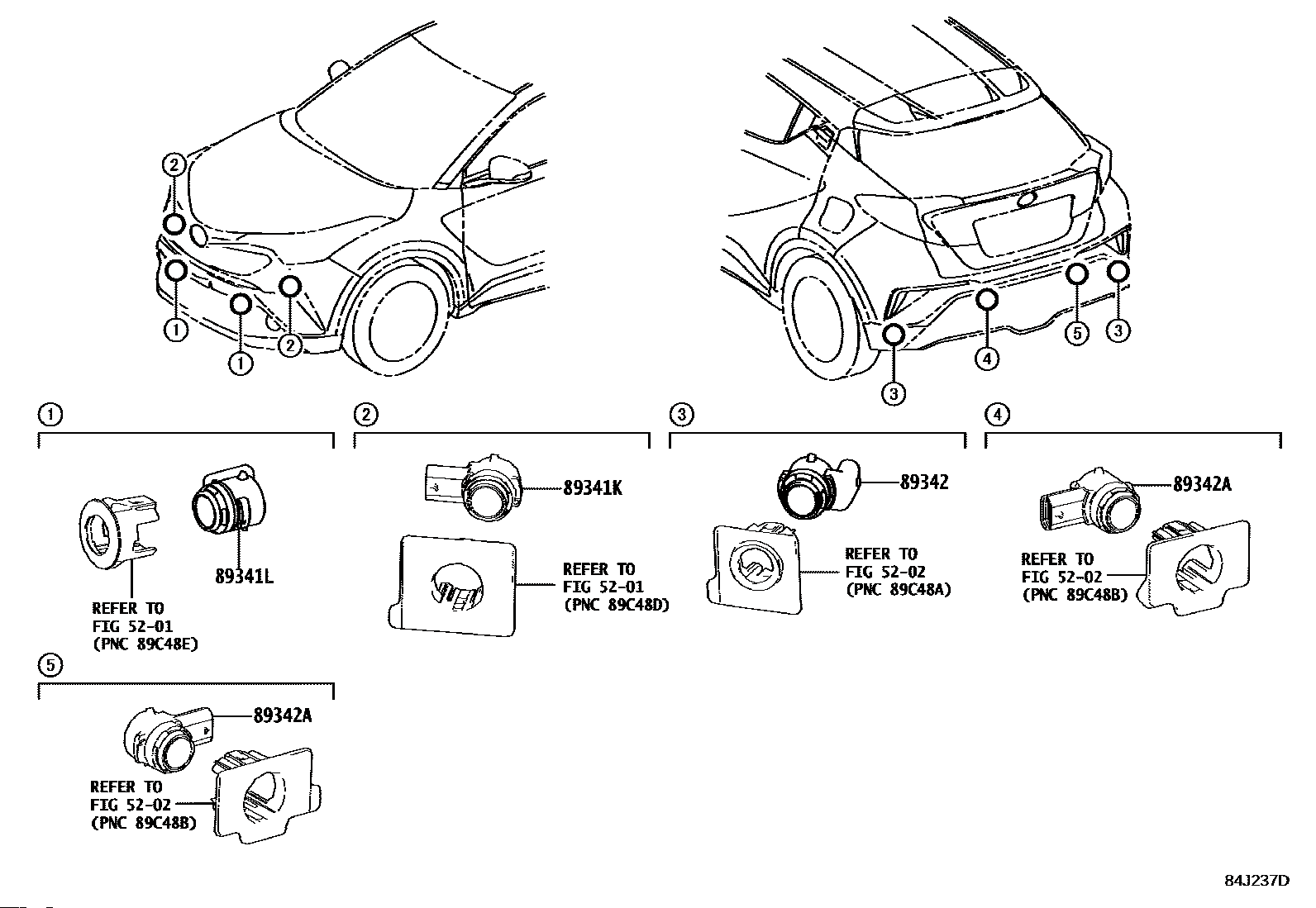 2
1
1
2
5
3
4
3

1
89341L
REFER TO
FIG 52-01
(PNC 89C48E)

2
89341K
REFER TO
FIG 52-01
(PNC 89C48D)

3
89342
REFER TO
FIG 52-02
(PNC 89C48A)

4
89342A
REFER TO
FIG 52-02
(PNC 89C48B)

5
89342A
REFER TO
FIG 52-02
(PNC 89C48B)

84J237D