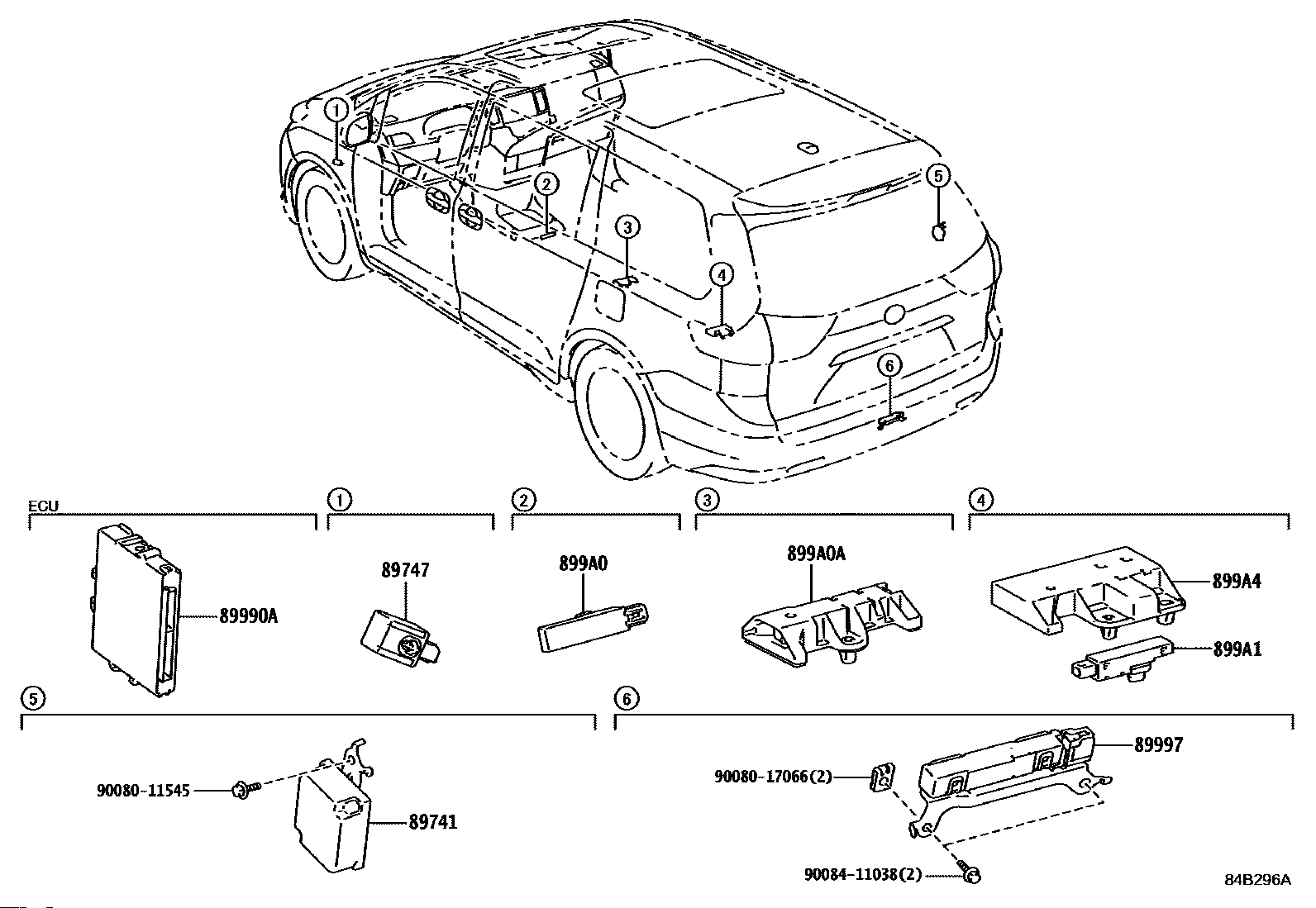 1
2
3
4
5
6

ECU
89990A

1
89747

2
899A0

3
899A0A

4
899A4
899A1

5
90080-11545
89741

6
90080-17066(2)
89997
90084-11038(2)

84B296A