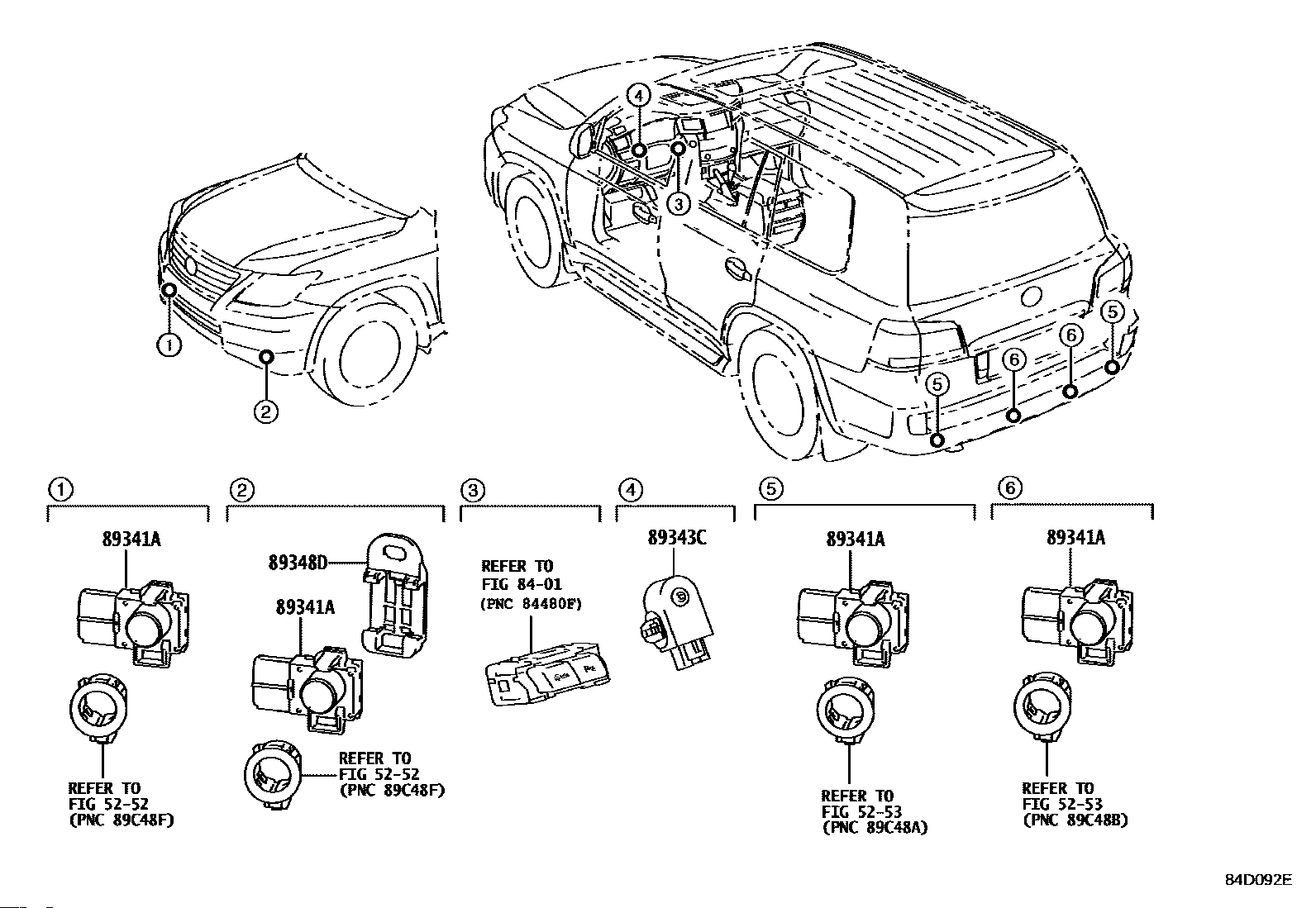 4
3
1
2
5
6
6
5

1
89341A
REFER TO
FIG 52-52
(PNC 89C48F)

2
89348D
89341A
REFER TO
FIG 52-52
(PNC 89C48F)

3
REFER TO
FIG 84-01
(PNC 84480F)

4
89343C

5
89341A
REFER TO
FIG 52-53
(PNC 89C48A)

6
89341A
REFER TO
FIG 52-53
(PNC 89C48B)

84D092E