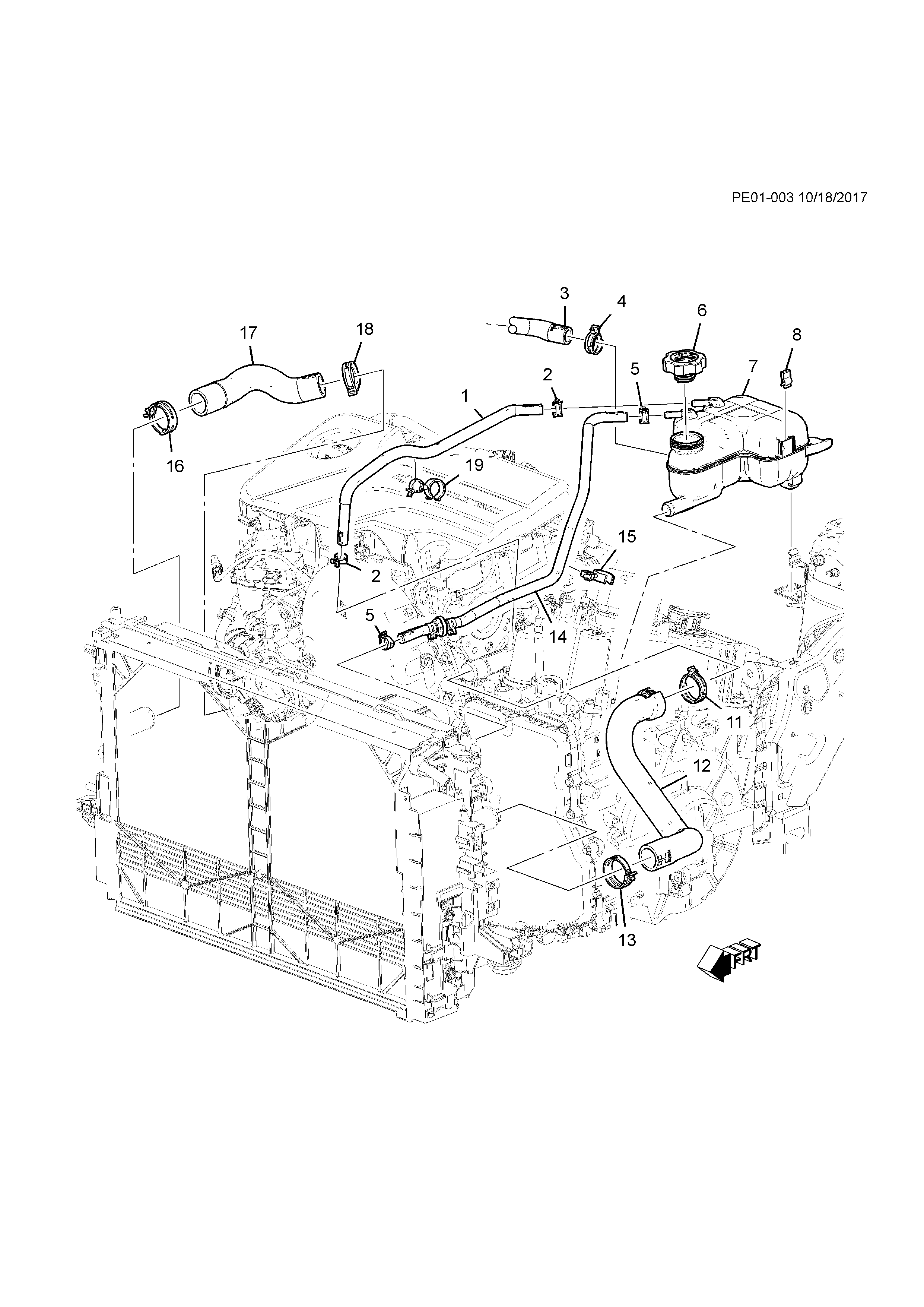 PE01-003 10/18/2017

3
4
6
17
18
8
2
5
7
1
16
19
15
2
5
14
11
12
13
FRT