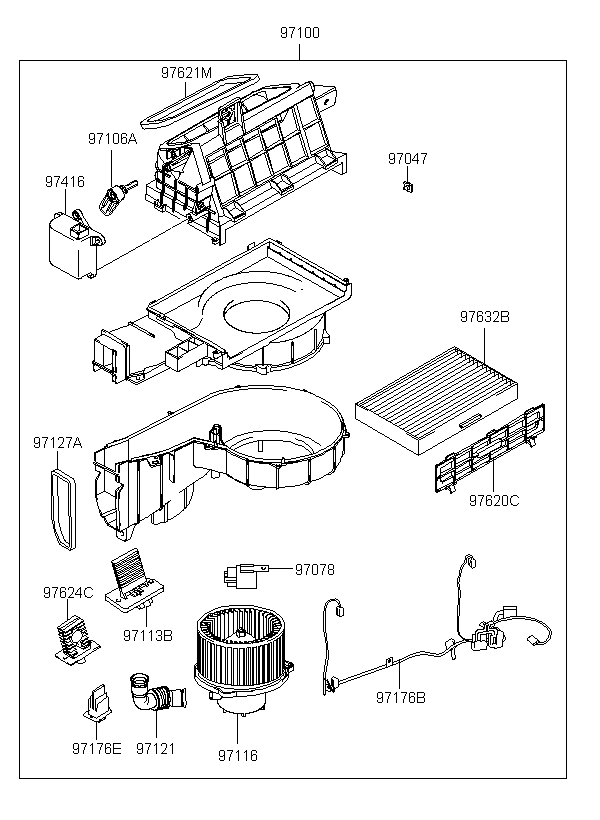 97100

97621M

97106A

97047

97416

97632B

97127A

97620C

97078

97624C

97113B

97176B

97176E

97121

97116