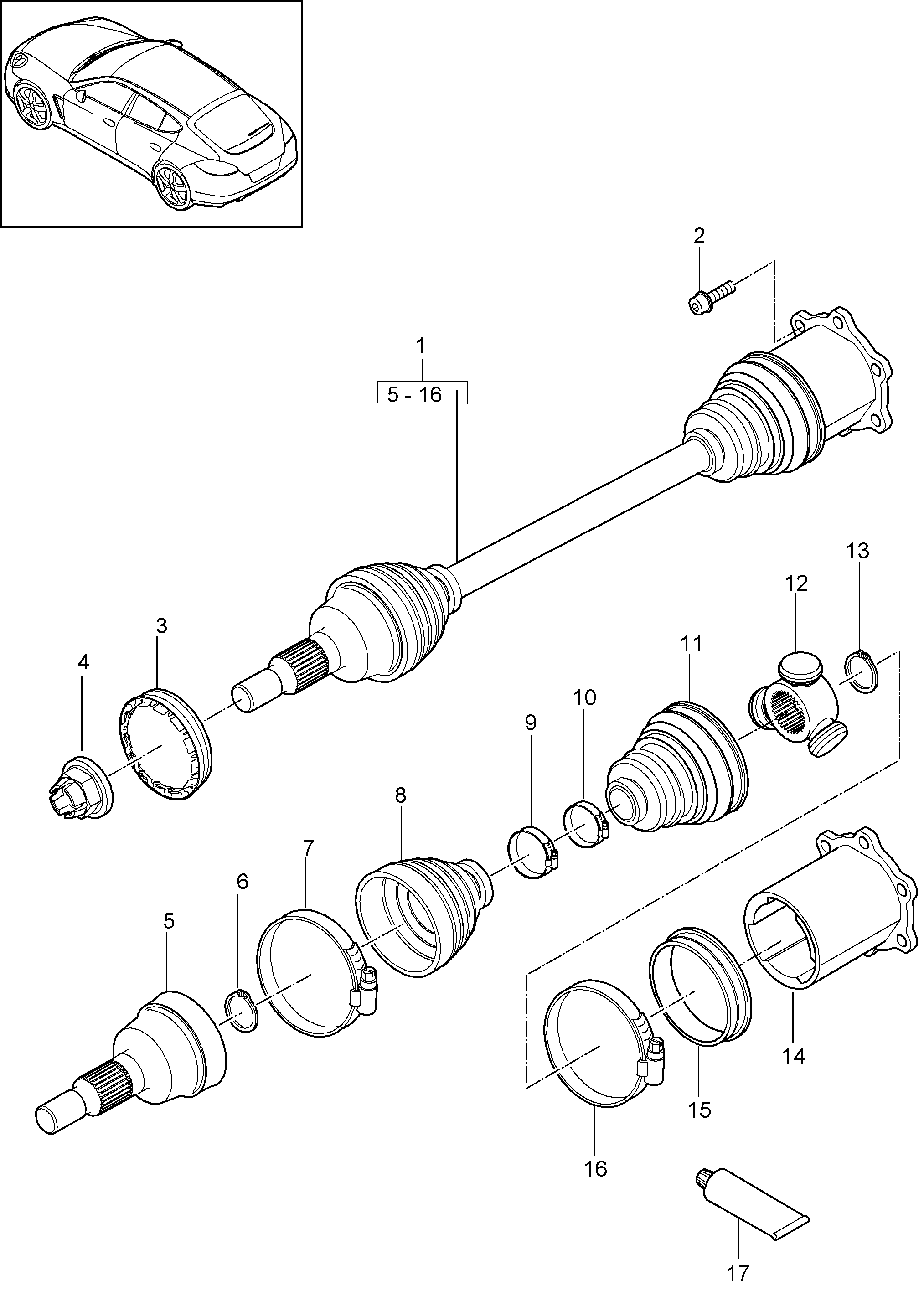 2

1

5 - 16

13

12

3

11

4

10

9

8

7

6

5

14

15

16

17