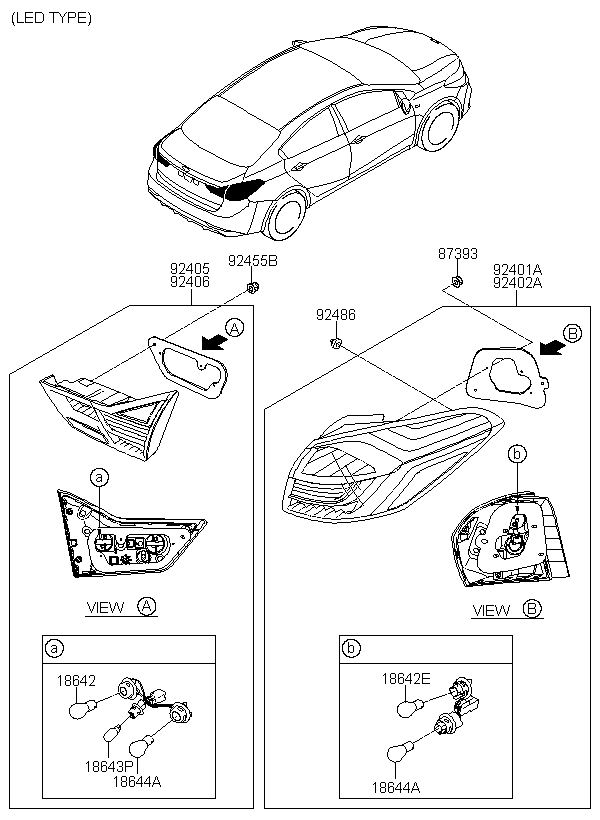 (LED TYPE)

92405
92406
92455B

87393
92401A
92402A

92486

A

B

a

b

VIEW A

VIEW B

a

18642

18643P
18644A

b

18642E

18644A