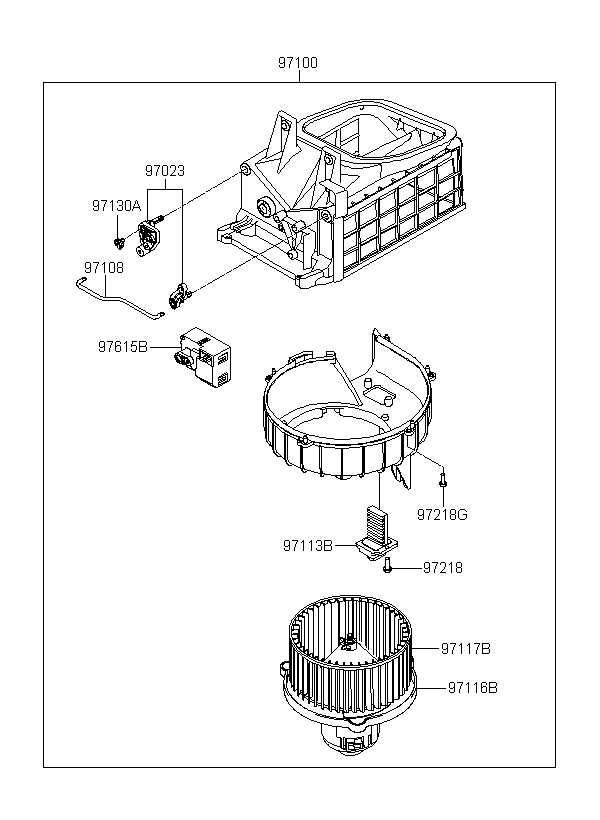 97100

97023

97130A

97108

97615B

97218G

97113B

97218

97117B

97116B