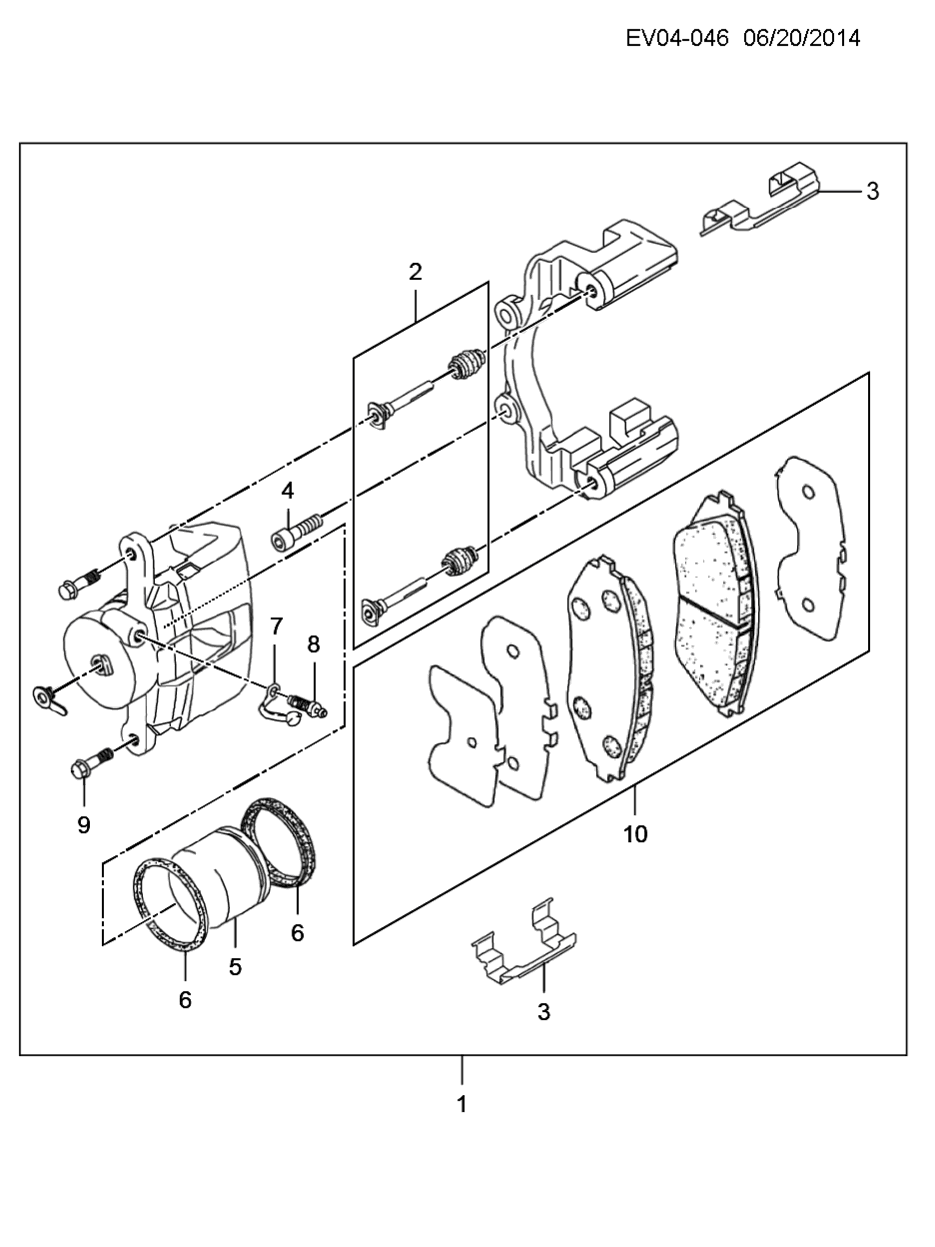 EV04-046 06/20/2014

3

2

4

7

8

9

10

6

5

6

3

1