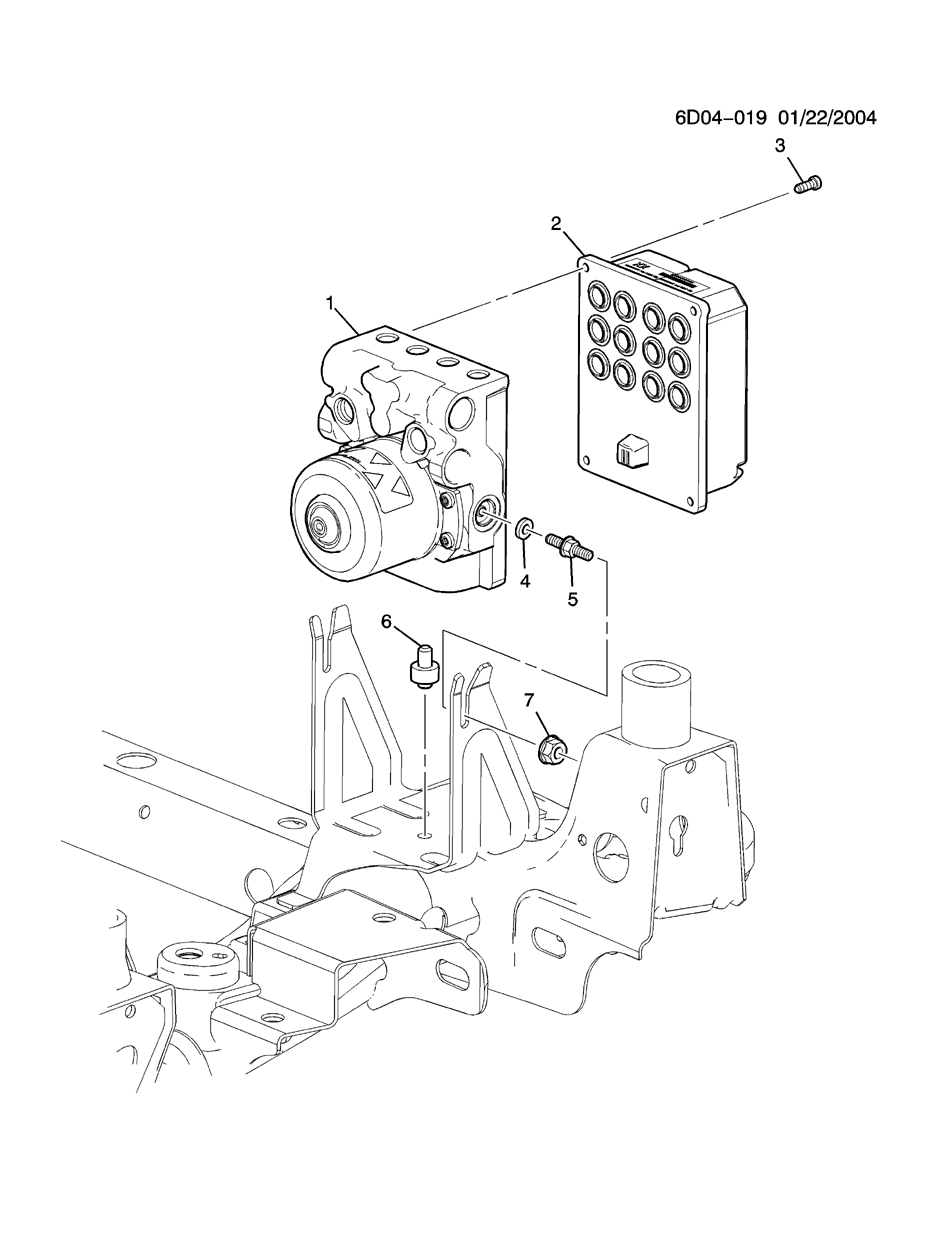 6D04-019 01/22/2004

3

2

1

4

5

6

7