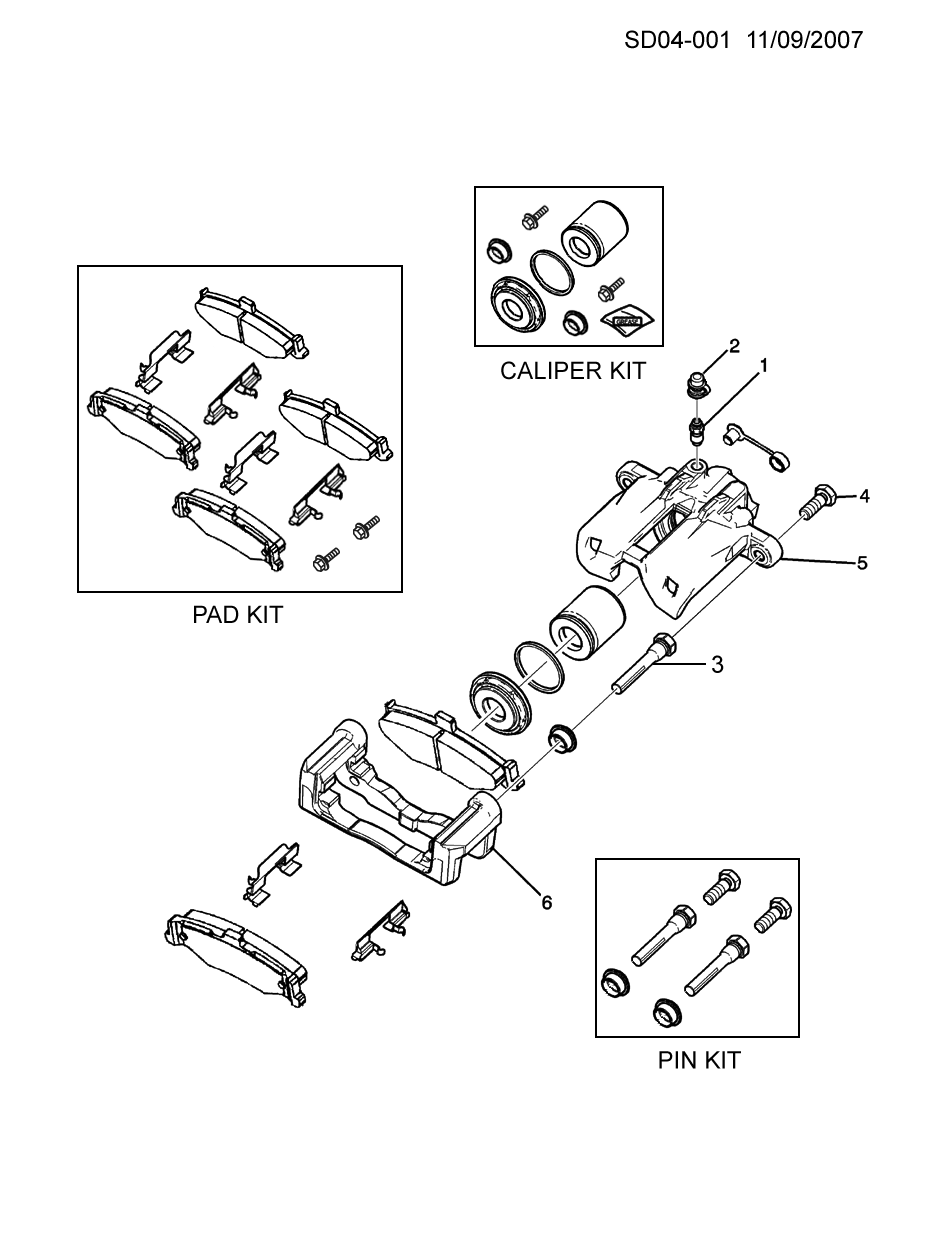 SD04-001 11/09/2007

CALIPER KIT

PAD KIT

2
1
4
5
3
6

PIN KIT