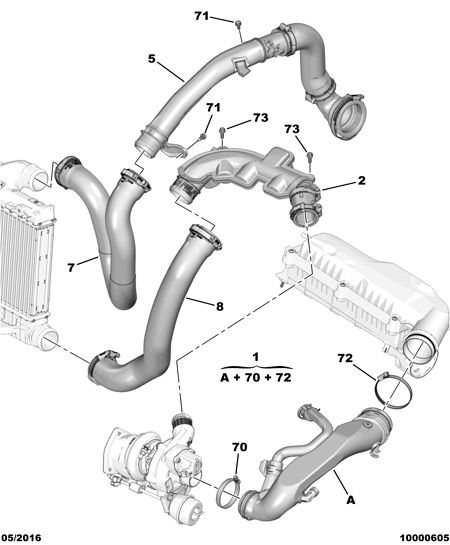 71
5
71
73
73
2
7
8
1
A + 70 + 72
72
70
A
05/2016
10000605