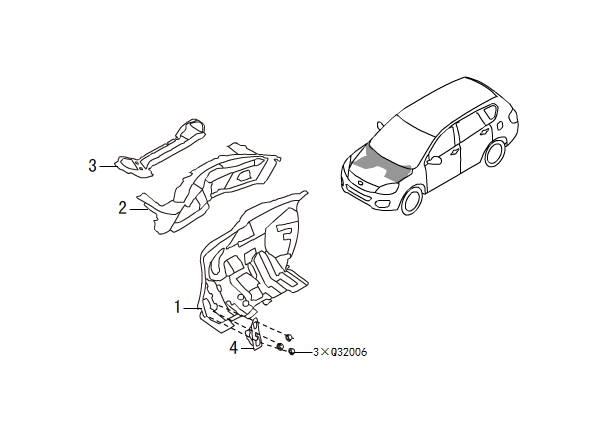 3
2
1
4
3×Q32006