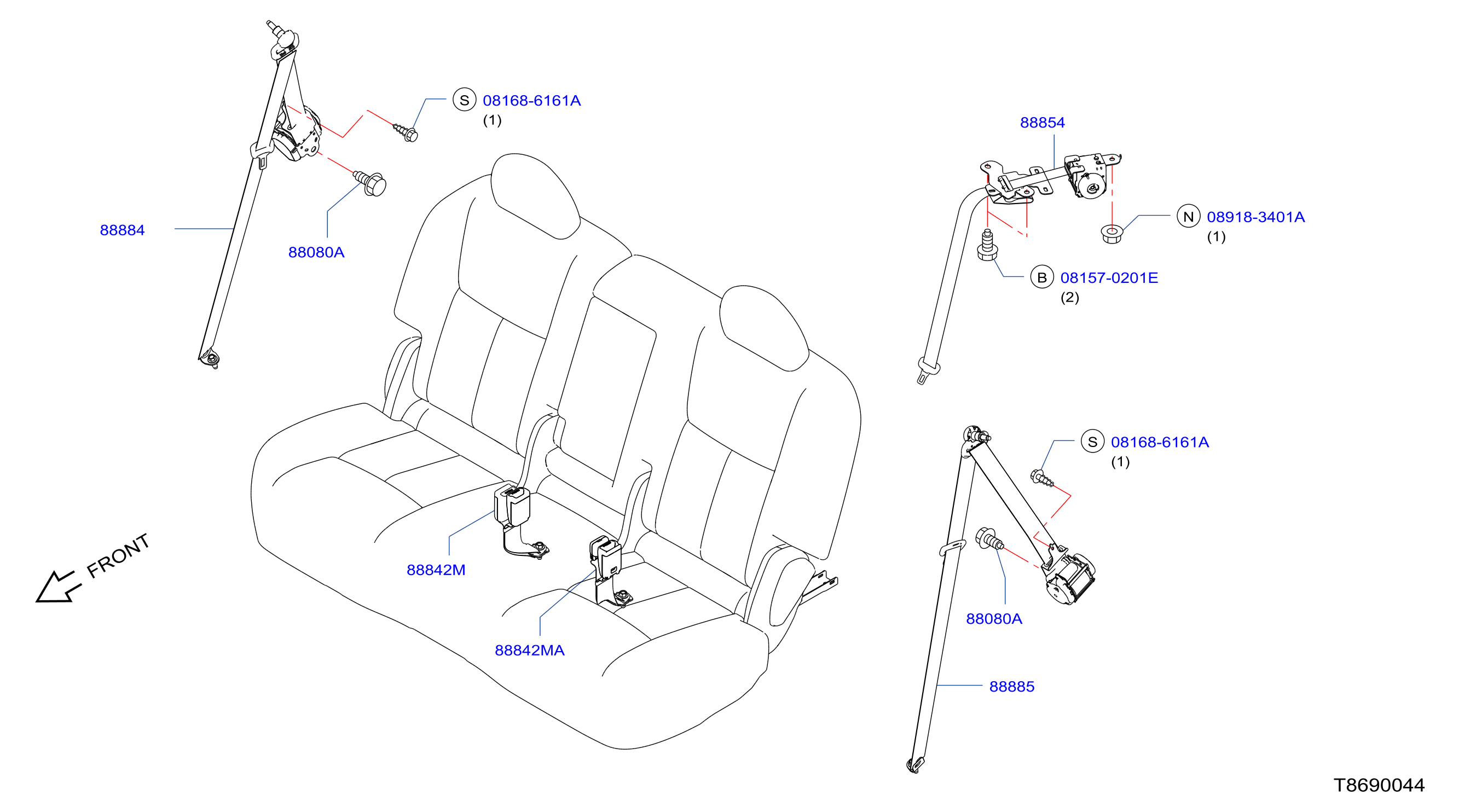 S 08168-6161A
(1)

88884

88080A

88854

N 08918-3401A
(1)

B 08157-0201E
(2)

S 08168-6161A
(1)

FRONT

88842M

88842MA

88080A

88885

T8690044