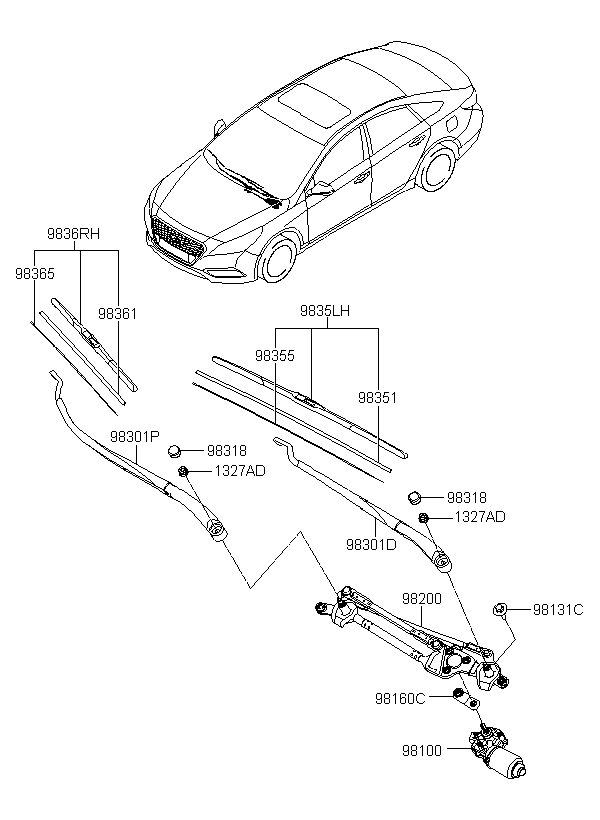 9836RH
98365
98361
9835LH
98355
98351
98301P
98318
1327AD
98318
1327AD
98301D
98200
98131C
98160C
98100