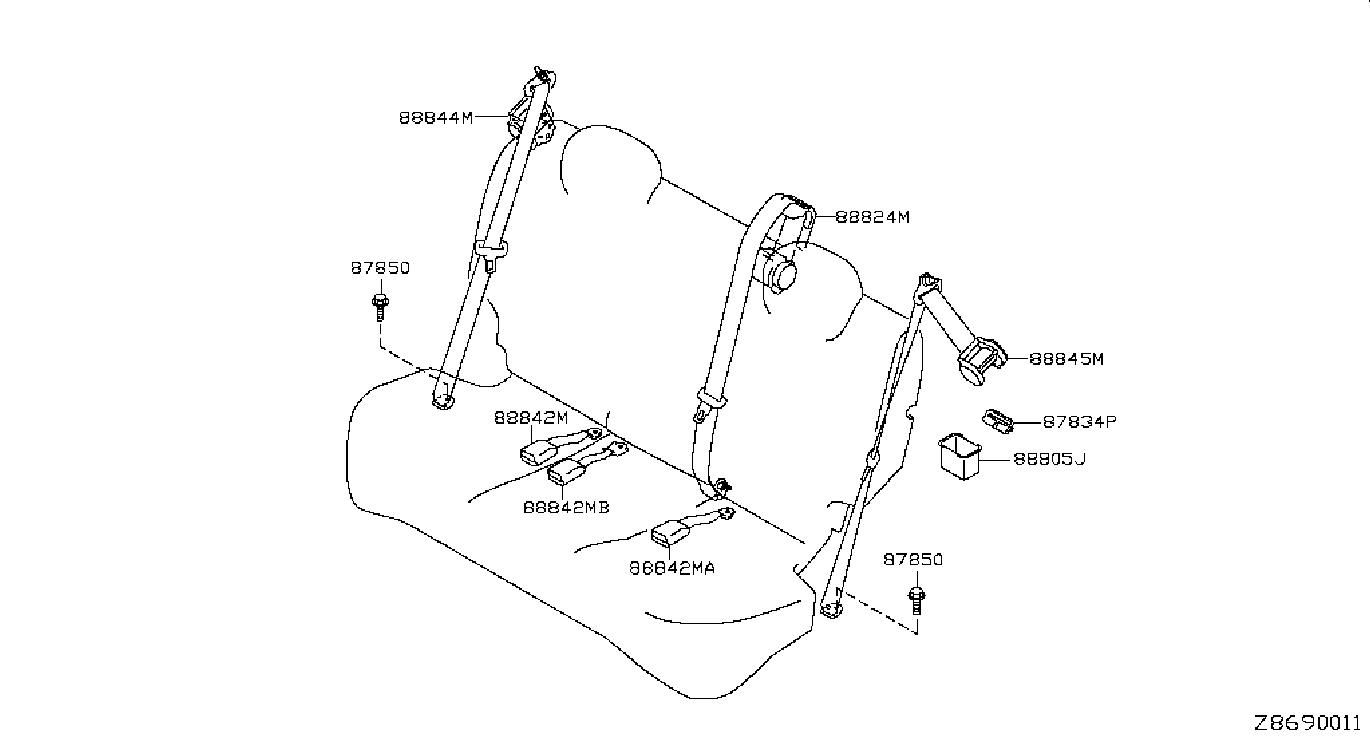 88844M
88824M
87850
88845M
88842M
87834P
88805J
88842MB
88842MA
87850
Z8690011