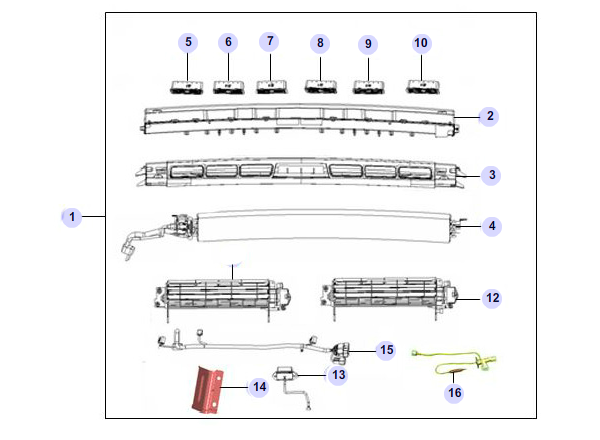 5
6
7
8
9
10
2
3
1
4
12
15
13
14
16