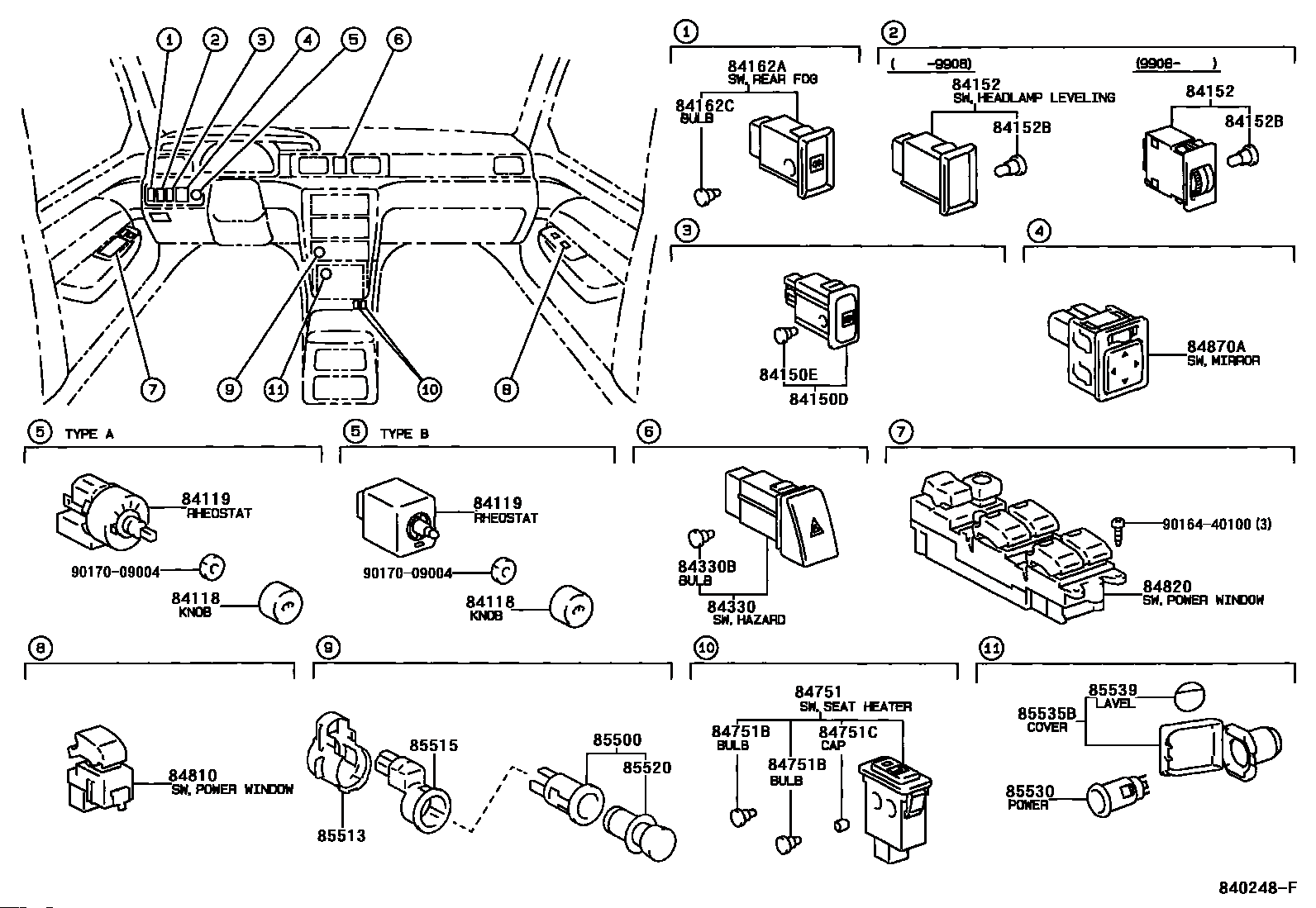 1 2 3 4 5 6

7 9 11 10 8

1
84162A
SW, REAR FOG
84162C
BULB

2
( -9908)
84152
SW, HEADLAMP LEVELING
84152B
(9908- )
84152
84152B

3
84150E
84150D

4
84870A
SW, MIRROR

5 TYPE A
84119
RHEOSTAT
90170-09004
84118
KNOB

5 TYPE B
84119
RHEOSTAT
90170-09004
84118
KNOB

6
84330B
BULB
84330
SW, HAZARD

7
90164-40100 (3)
84820
SW, POWER WINDOW

8
84810
SW, POWER WINDOW

9
85515
85513
85500
85520

10
84751
SW, SEAT HEATER
84751B
BULB
84751B
BULB
84751C
CAP

11
85539
LAVEL
85535B
COVER
85530
POWER

840248-F