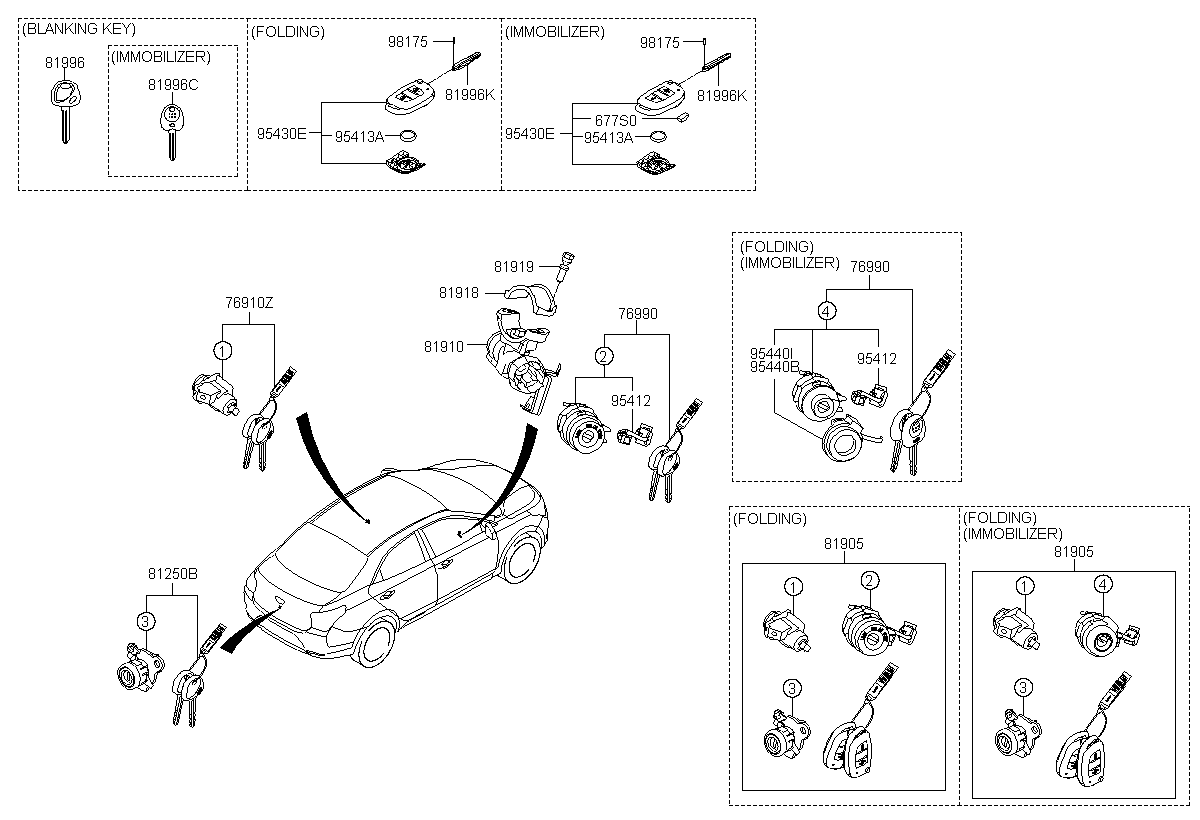 (BLANKING KEY)
81996
(IMMOBILIZER)
81996C
(FOLDING)
98175
81996K
95430E
95413A
(IMMOBILIZER)
98175
81996K
677S0
95430E
95413A
76910Z
1
81919
81918
81910
76990
2
95412
(FOLDING)
(IMMOBILIZER)
76990
4
95440I
95440B
95412
81250B
3
(FOLDING)
81905
1
2
3
(FOLDING)
(IMMOBILIZER)
81905
1
4
3