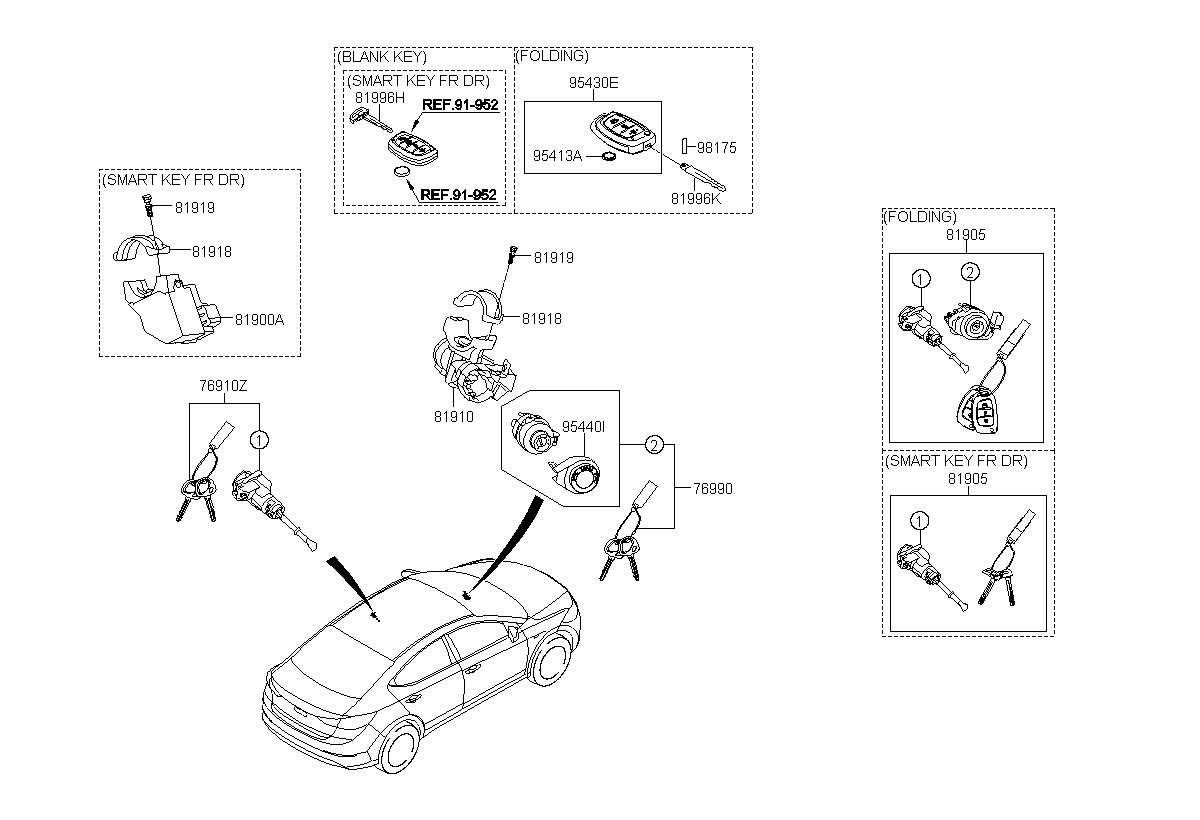 (BLANK KEY)
(SMART KEY FR DR)
81996H
REF.91-952
REF.91-952

(FOLDING)
95430E
95413A
98175
81996K

(SMART KEY FR DR)
81919
81918
81900A

81919
81918
81910
95440I
2
76990

76910Z
1

(FOLDING)
81905
1
2

(SMART KEY FR DR)
81905
1