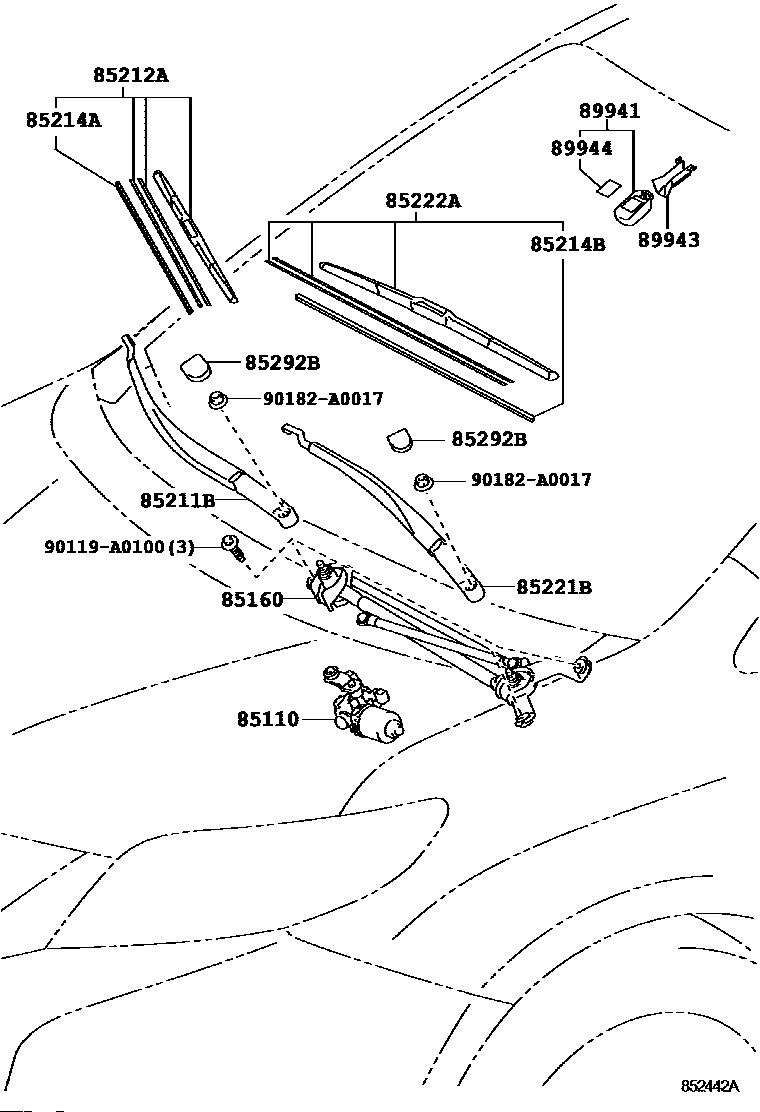 85212A
85214A
89941
89944
89943
85222A
85214B
85292B
90182-A0017
85292B
90182-A0017
85211B
90119-A0100(3)
85160
85221B
85110
852442A