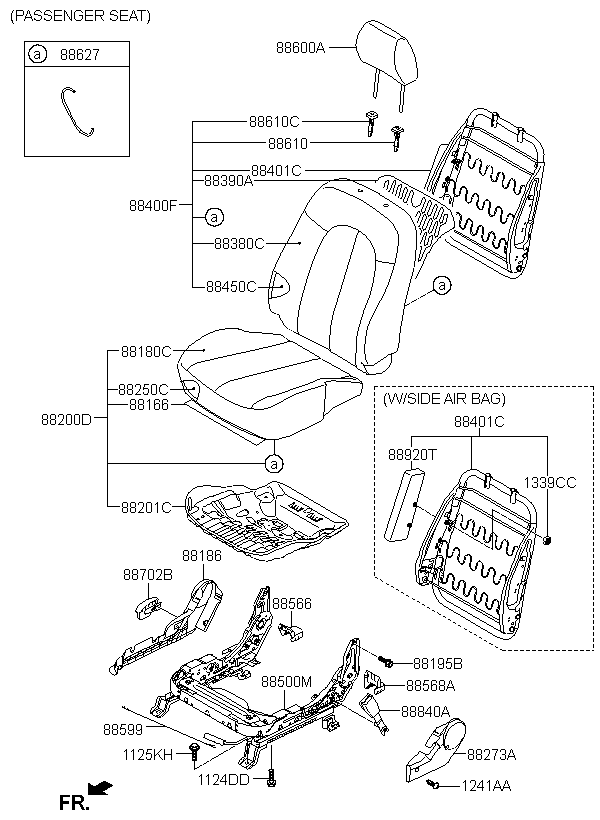 (PASSENGER SEAT)

a 88627

88600A
88610C
88610
88401C
88390A
88400F
a
88380C
88450C
a
88180C
88250C
88166
88200D
a
88201C

(W/SIDE AIR BAG)
88401C
88920T
1339CC

88186
88702B
88566
88195B
88500M
88568A
88840A
88599
1125KH
88273A
1124DD
1241AA
FR.