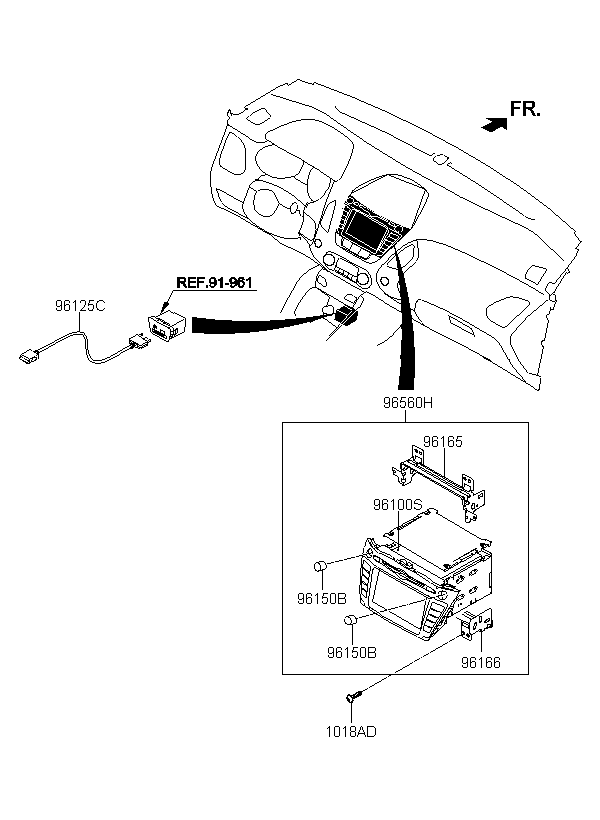 FR.

REF.91-961

96125C

96560H

96165

96100S

96150B

96150B

96166

1018AD