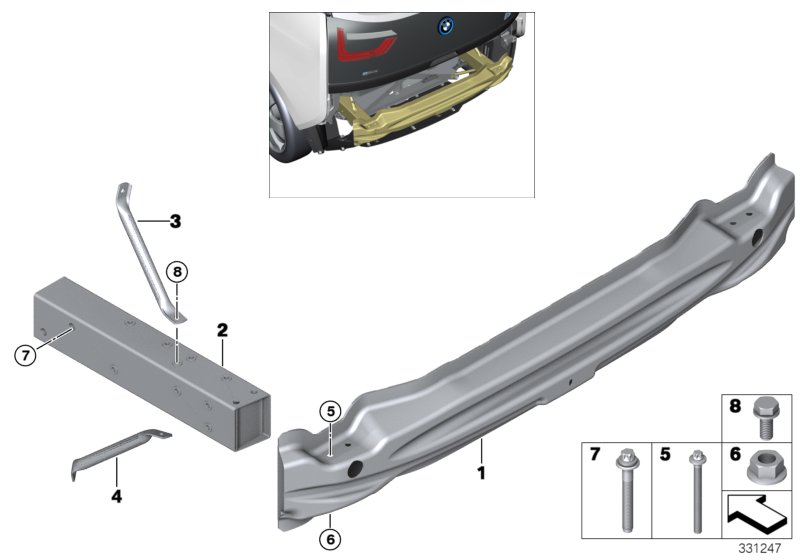 3
8
2
7
4
5
1
6
8
7
5
6
331247