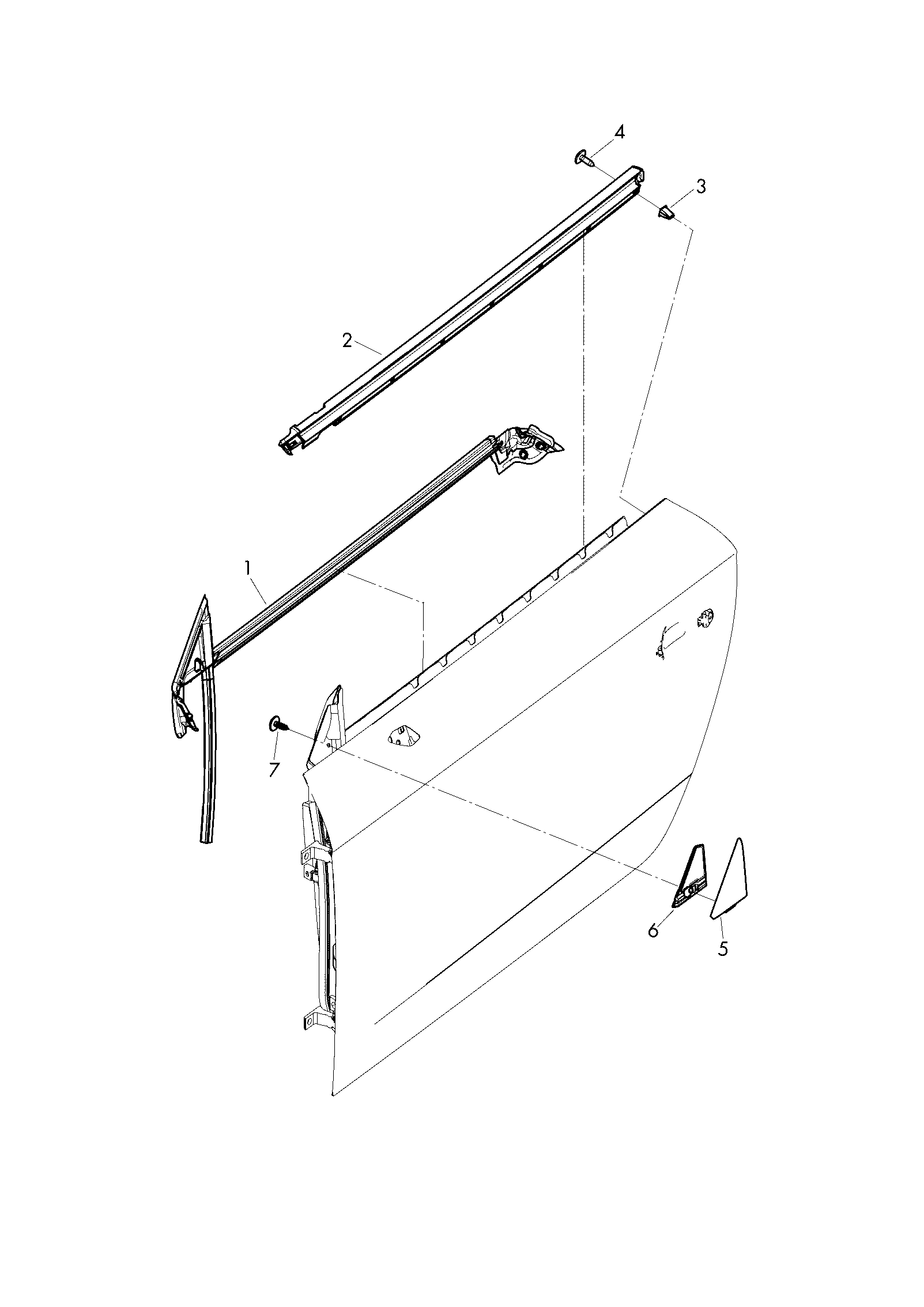 4
3
2
1
7
6
5