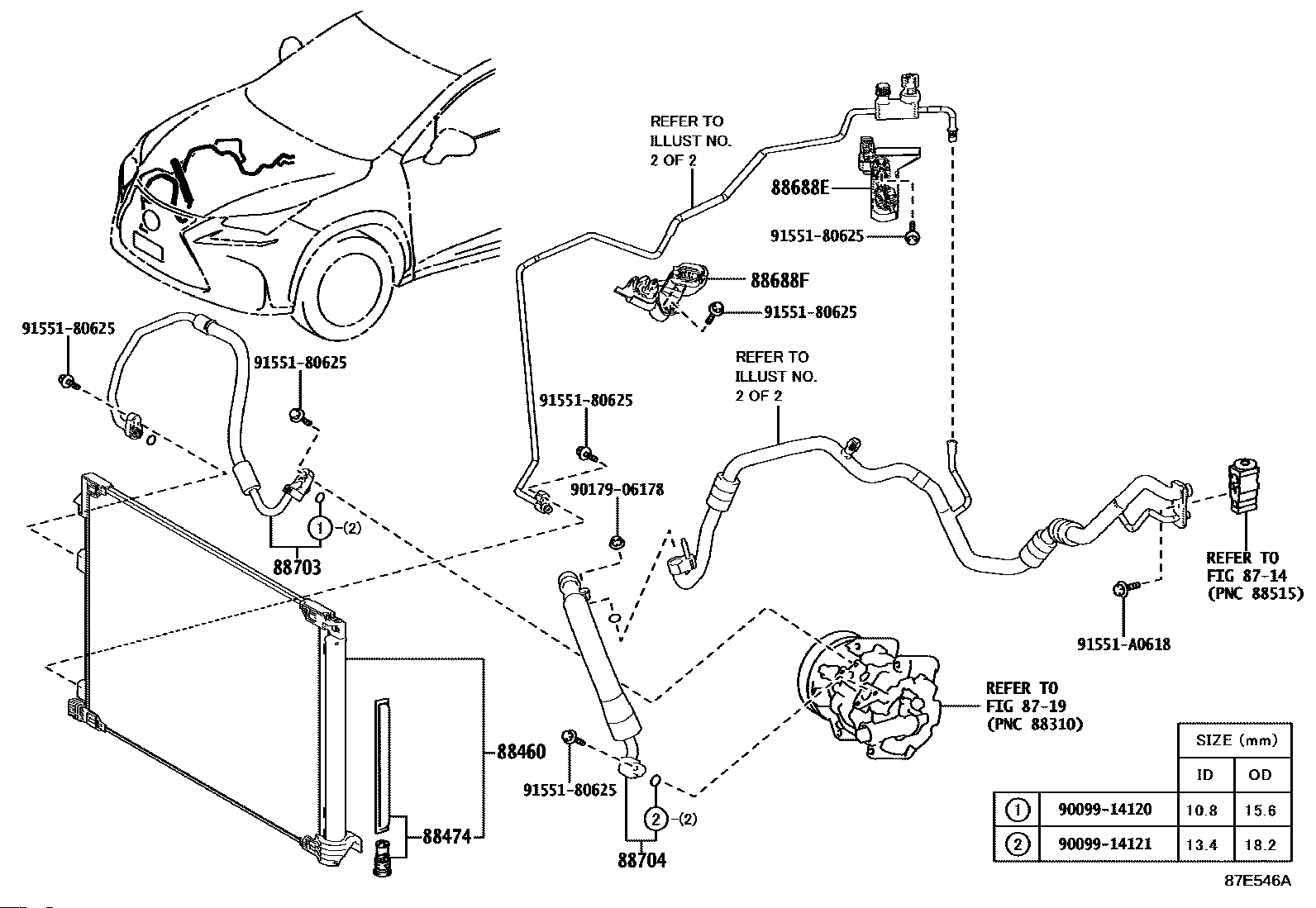 REFER TO
ILLUST NO.
2 OF 2

88688E

91551-80625

88688F

91551-80625

91551-80625

91551-80625

REFER TO
ILLUST NO.
2 OF 2

91551-80625

90179-06178

1 -(2)

88703

REFER TO
FIG 87-14
(PNC 88515)

91551-A0618

REFER TO
FIG 87-19
(PNC 88310)

88460

91551-80625

2 -(2)

88474

88704

| | | SIZE (mm) | |
|---|---|---|---|
| | | ID | OD |
| 1 | 90099-14120 | 10.8 | 15.6 |
| 2 | 90099-14121 | 13.4 | 18.2 |

87E546A