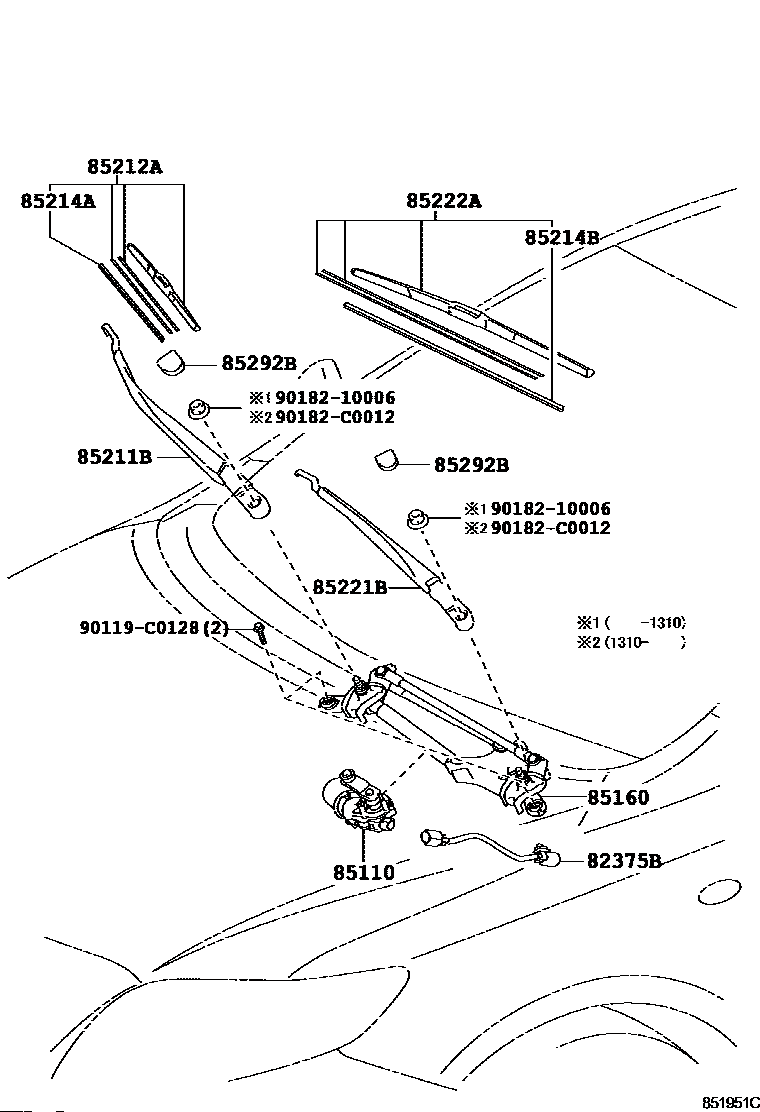 85212A
85214A
85222A
85214B
85292B
※1 90182-10006
※2 90182-C0012
85211B
85292B
※1 90182-10006
※2 90182-C0012
85221B
90119-C0128 (2)
※1 (　　-1310)
※2 (1310-　　)
85160
85110
82375B
851951C